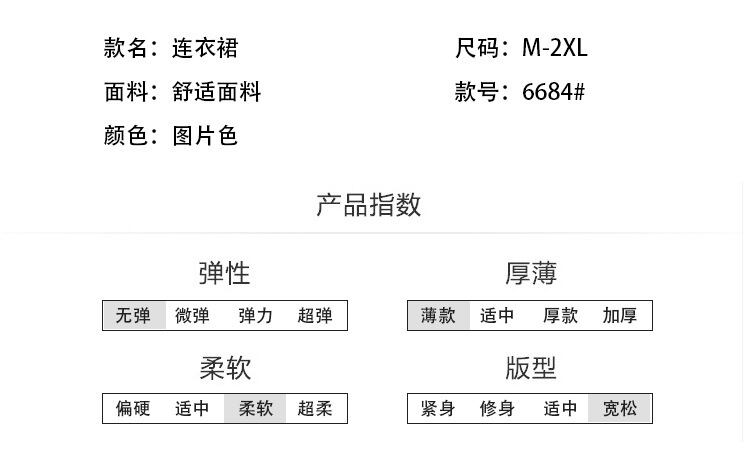 款名：连衣裙

面料：舒适面料

颜色：图片色

尺码：M-2XL

款号：6684#

产品指数

弹性

无弹 微弹 弹力 超弹

柔软

偏硬 适中 柔软 超柔

厚薄

薄款 适中 厚款 加厚

版型

紧身 修身 适中 宽松