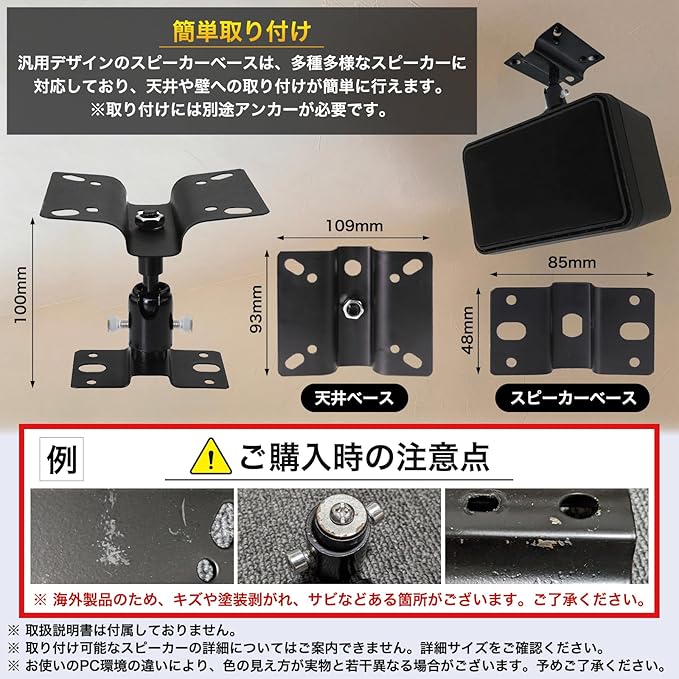 簡単取り付け

汎用デザインのスピーカーベースは、多種多様なスピーカーに対応しており、天井や壁への取り付けが簡単に行えます。
※取り付けには別途アンカーが必要です。

100mm

109mm

93mm

天井ベース

85mm

48mm

スピーカーベース

例

ご購入時の注意点

※ 海外製品のため、キズや塗装剥がれ、サビなどある箇所がございます。ご了承ください。

※ 取扱説明書は付属しておりません。
※ 取り付け可能なスピーカーの詳細についてはご案内できません。詳細サイズをご確認ください。
※ お使いのPC環境の違いにより、色の見え方が実物と若干異なる場合がございます。予めご了承ください。