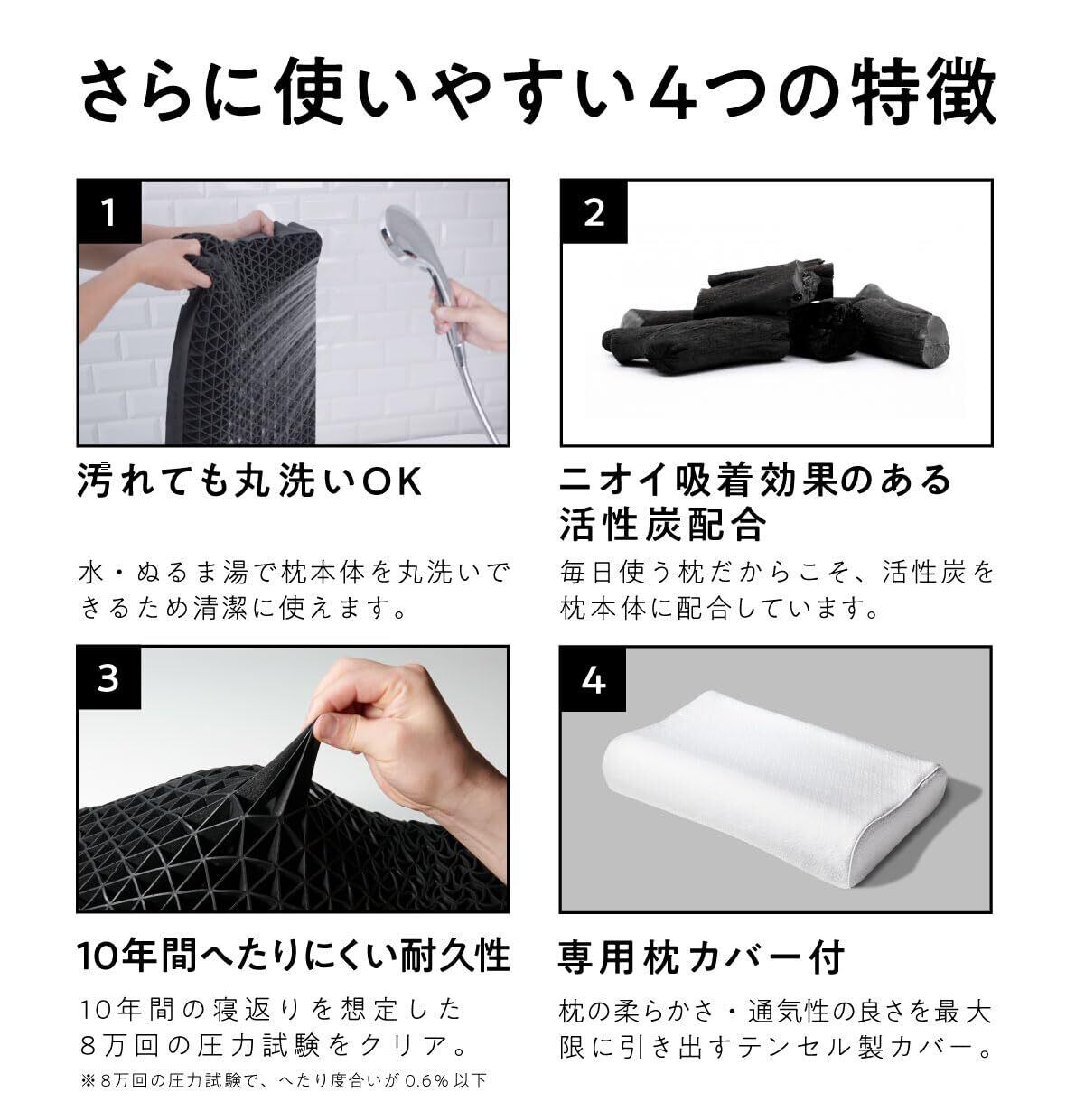 さらに使いやすい4つの特徴

1

汚れても丸洗いOK

水・ぬるま湯で枕本体を丸洗いできるため清潔に使えます。

2

ニオイ吸着効果のある活性炭配合

毎日使う枕だからこそ、活性炭を枕本体に配合しています。

3

10年間へたりにくい耐久性

10年間の寝返りを想定した8万回の圧力試験をクリア。

※8万回の圧力試験で、へたり度合いが0.6%以下

4

専用枕カバー付

枕の柔らかさ・通気性の良さを最大限に引き出すテンセル製カバー。