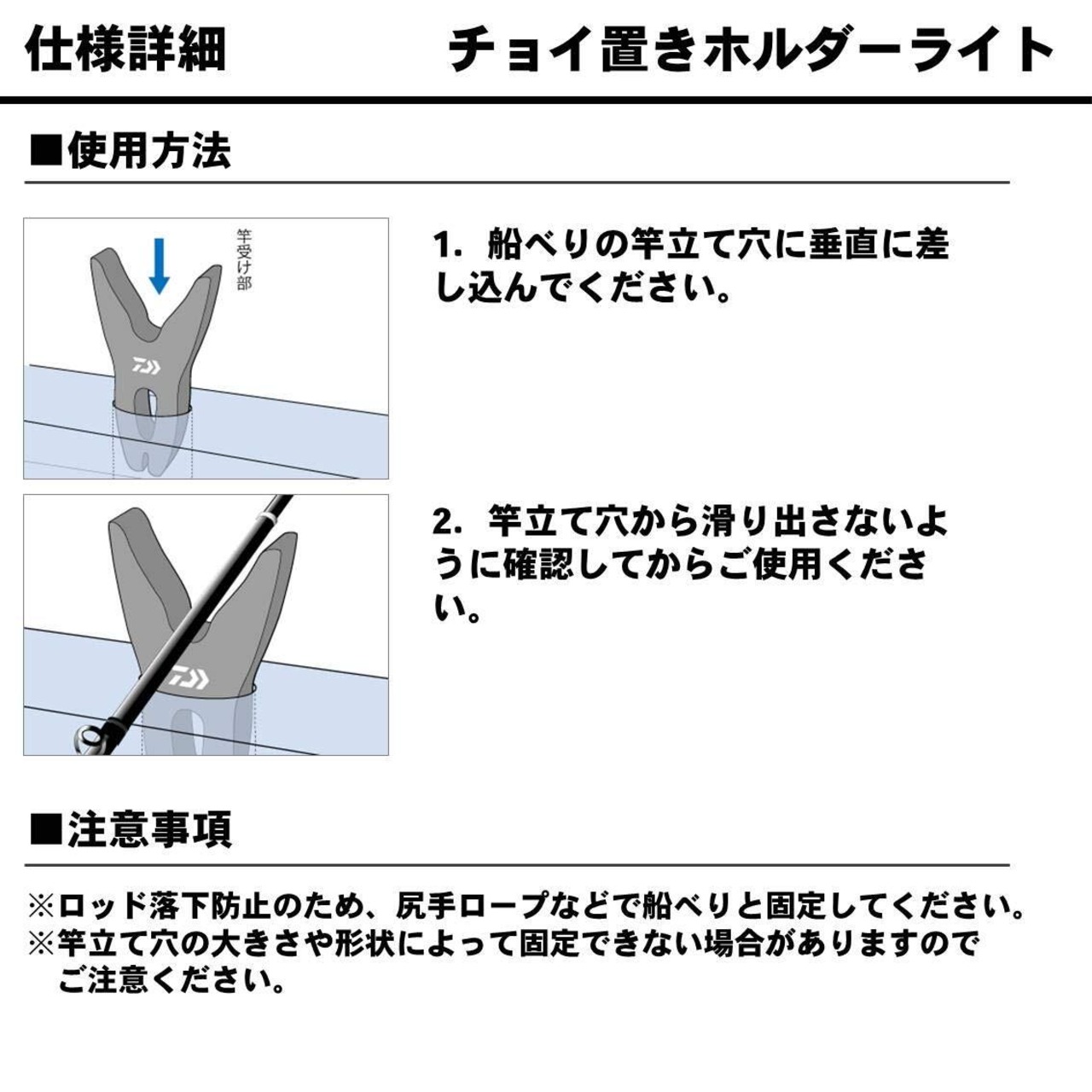 仕様詳細

チョイ置きホルダーライト

■使用方法

竿受け部

1. 船べりの竿立て穴に垂直に差し込んでください。

2. 竿立て穴から滑り出さないように確認してからご使用ください。

■注意事項

※ロッド落下防止のため、尻手ロープなどで船べりと固定してください。
※竿立て穴の大きさや形状によって固定できない場合がありますのでご注意ください。