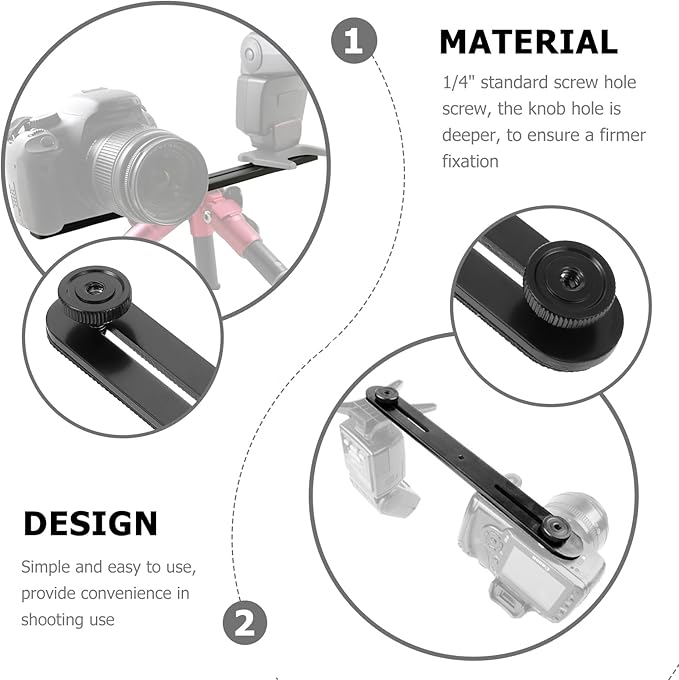 1

MATERIAL

1/4" standard screw hole screw, the knob hole is deeper, to ensure a firmer fixation

DESIGN

Simple and easy to use, provide convenience in shooting use

2