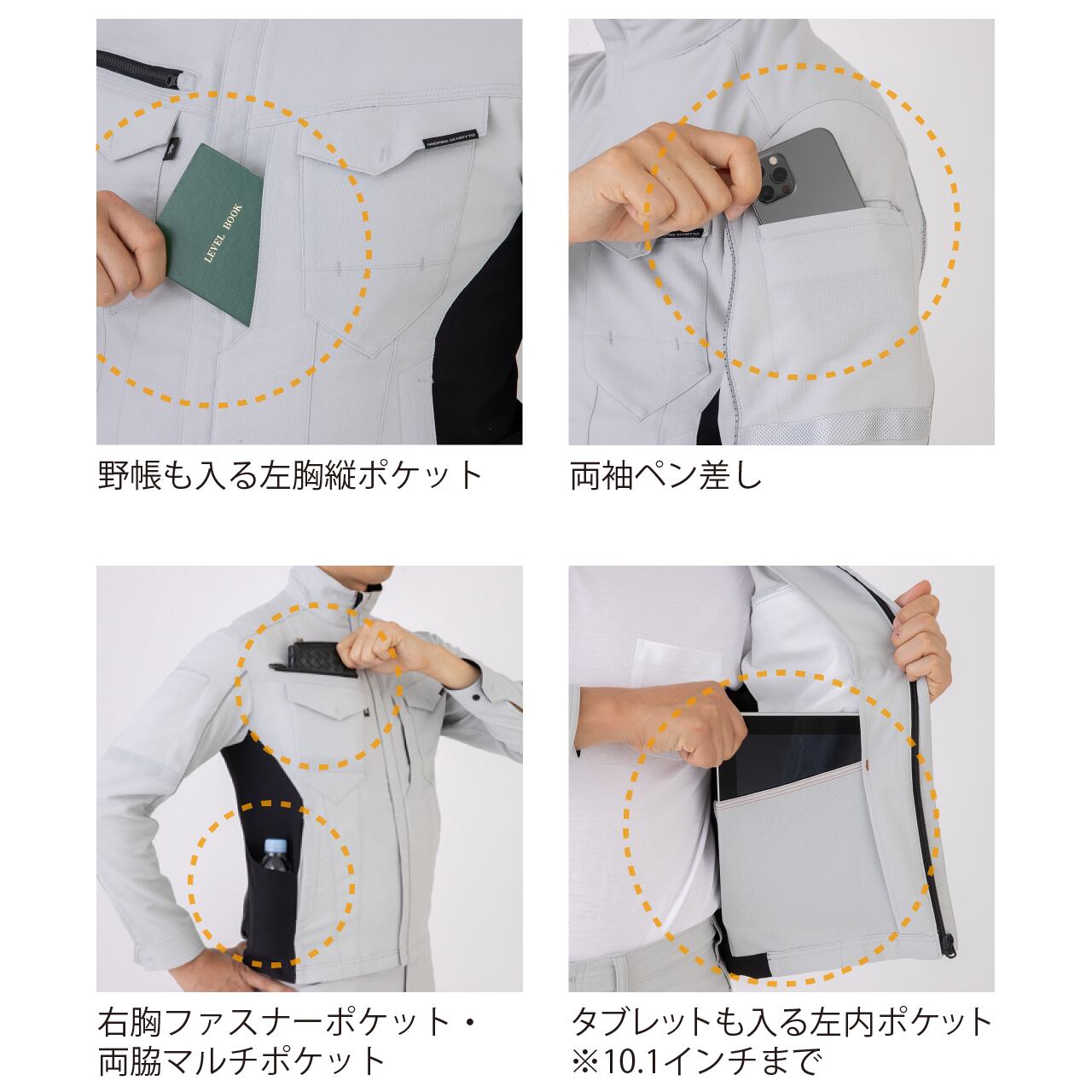 LEVEL BOOK

野帳も入る左胸縦ポケット

両袖ペン差し

右胸ファスナーポケット・両脇マルチポケット

タブレットも入る左内ポケット
※10.1インチまで