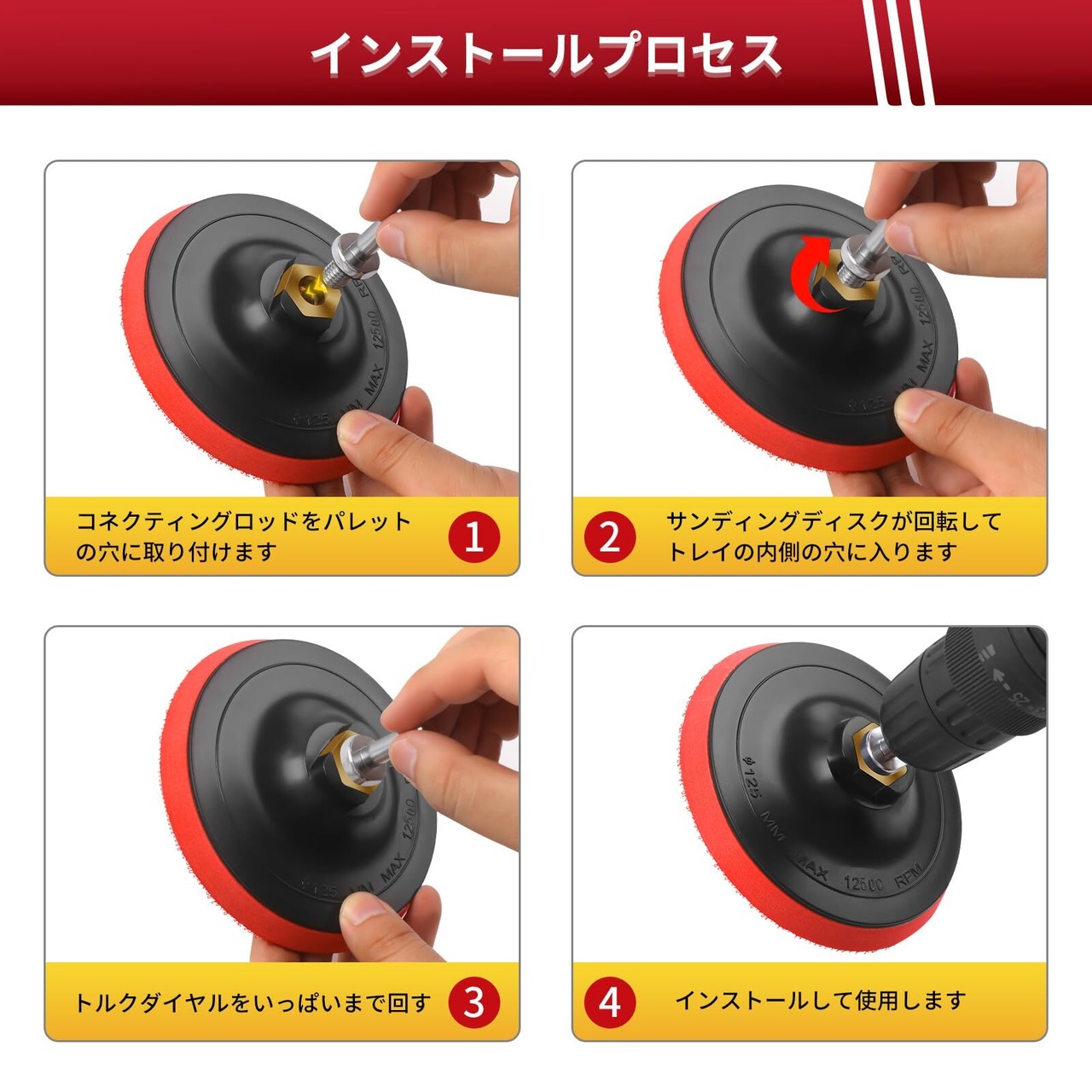 インストールプロセス

ϕ125 MM MAX 12500 RPM

コネクティングロッドをパレットの穴に取り付けます

1

ϕ125 MM MAX 12500 RPM

2

サンディングディスクが回転してトレイの内側の穴に入ります

ϕ125 MM MAX 12500

トルクダイヤルをいっぱいまで回す

3

ϕ125 MM MAX 12500 RPM

4

インストールして使用します