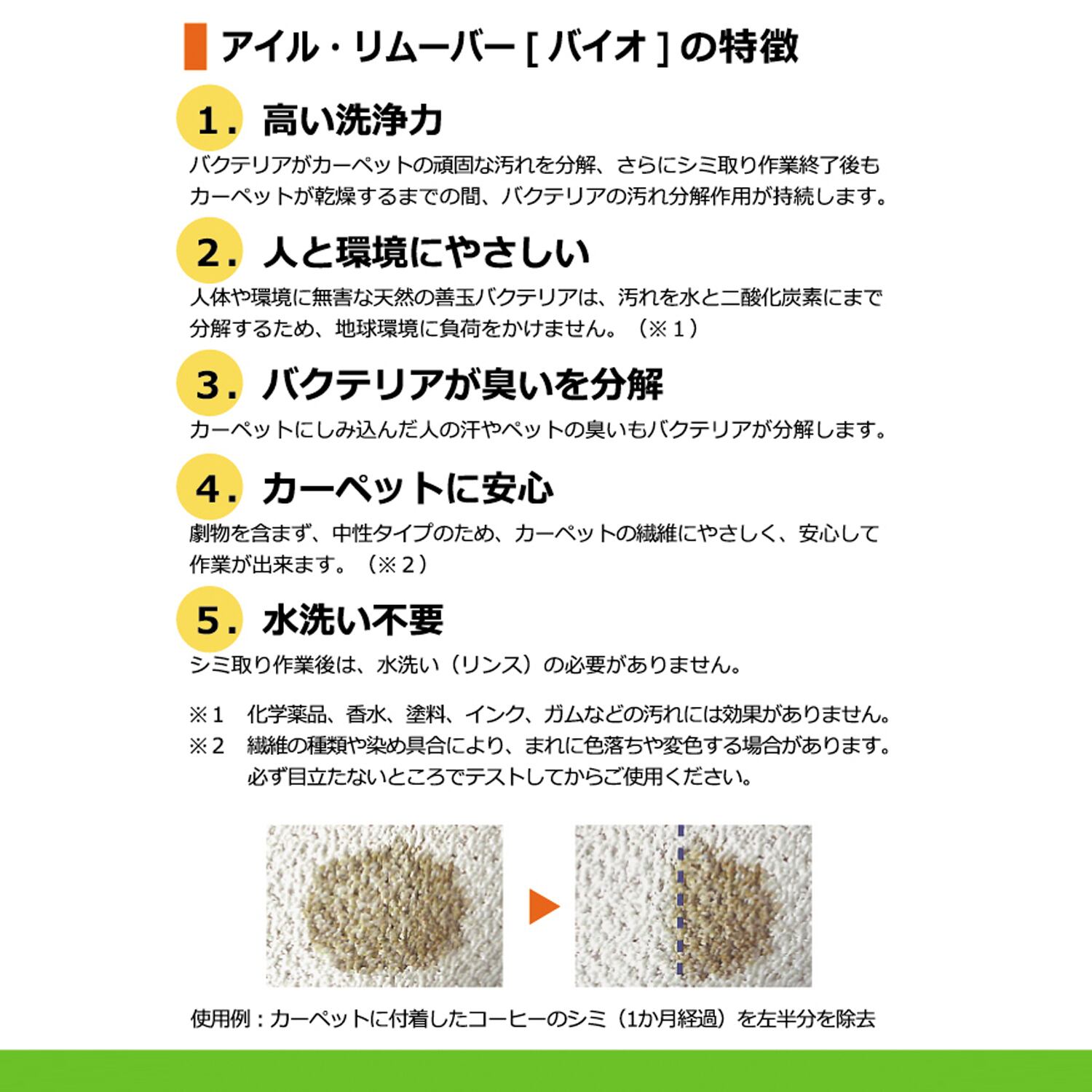 アイル・リムーバー [ バイオ ] の特徴

1. 高い洗浄力

バクテリアがカーペットの頑固な汚れを分解、さらにシミ取り作業終了後もカーペットが乾燥するまでの間、バクテリアの汚れ分解作用が持続します。

2. 人と環境にやさしい

人体や環境に無害な天然の善玉バクテリアは、汚れを水と二酸化炭素にまで分解するため、地球環境に負荷をかけません。（※1）

3. バクテリアが臭いを分解

カーペットにしみ込んだ人の汗やペットの臭いもバクテリアが分解します。

4. カーペットに安心

劇物を含まず、中性タイプのため、カーペットの繊維にやさしく、安心して作業が出来ます。（※2）

5. 水洗い不要

シミ取り作業後は、水洗い（リンス）の必要がありません。

※1　化学薬品、香水、塗料、インク、ガムなどの汚れには効果がありません。
※2　繊維の種類や染め具合により、まれに色落ちや変色する場合があります。必ず目立たないところでテストしてからご使用ください。

使用例：カーペットに付着したコーヒーのシミ（1か月経過）を左半分を除去