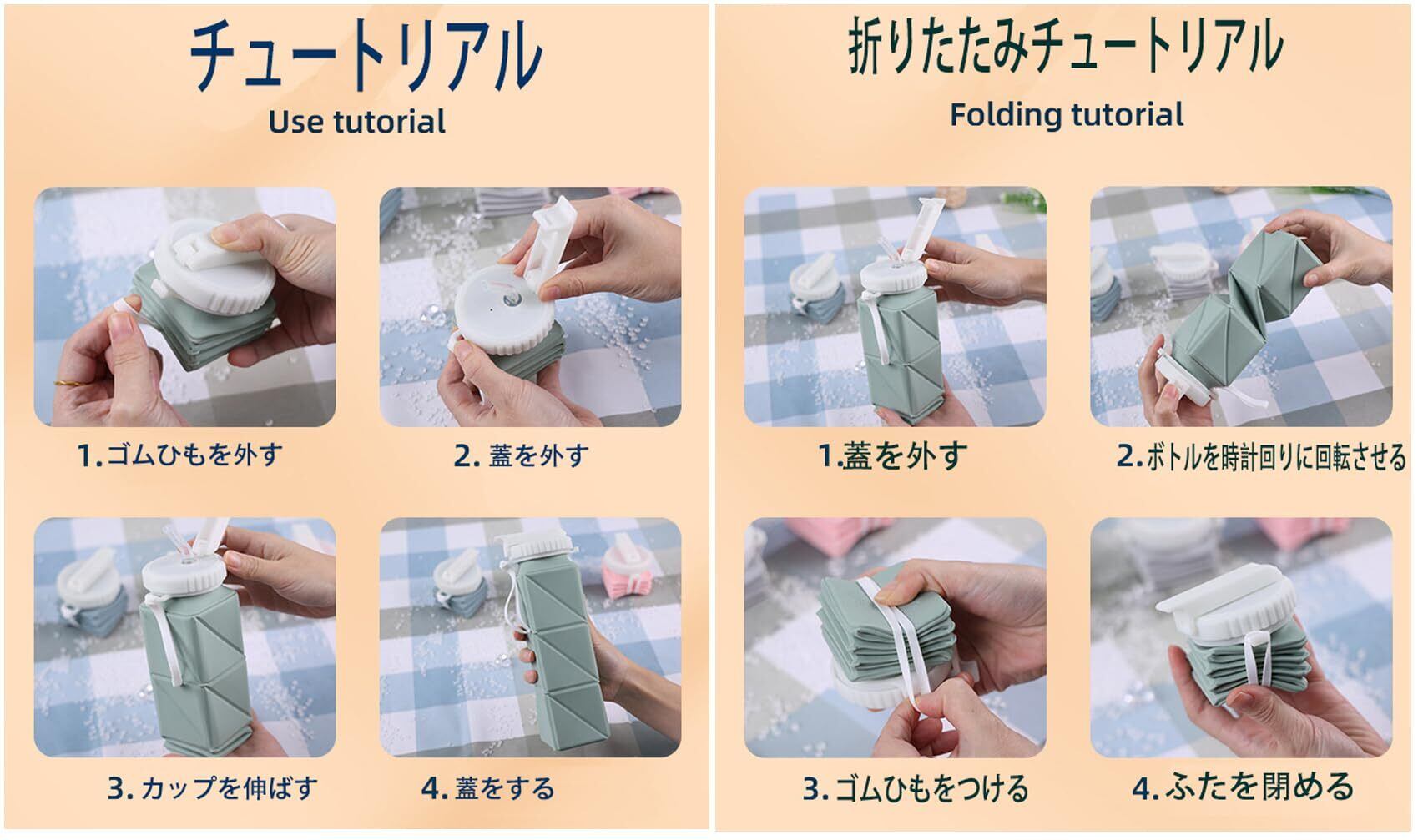 チュートリアル
Use tutorial

1.ゴムひもを外す

2. 蓋を外す

3. カップを伸ばす

4. 蓋をする

折りたたみチュートリアル
Folding tutorial

1.蓋を外す

2.ボトルを時計回りに回転させる

3. ゴムひもをつける

4. ふたを閉める