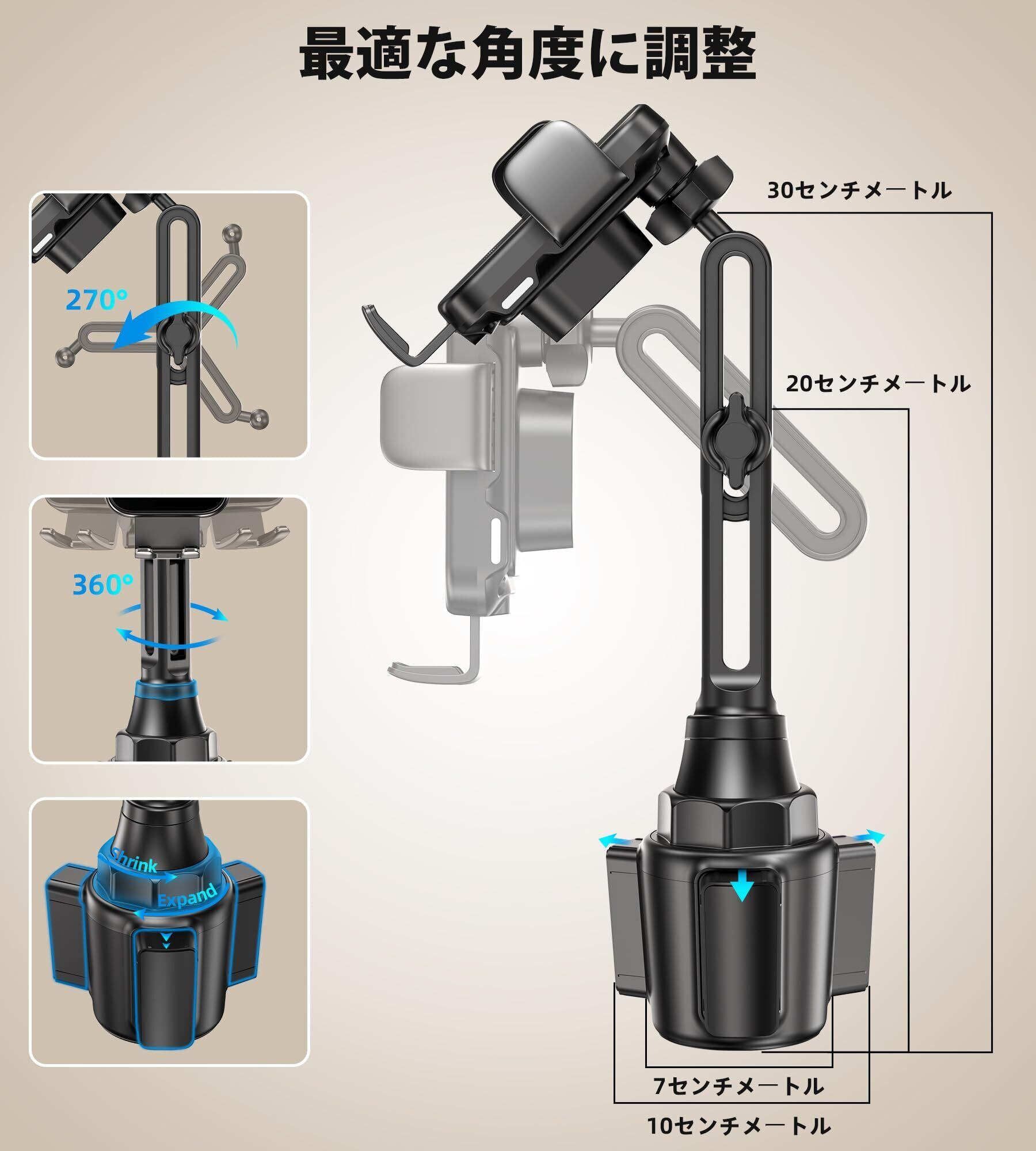 最適な角度に調整

270°

360°

Shrink

Expand

30センチメートル

20センチメートル

7センチメートル

10センチメートル