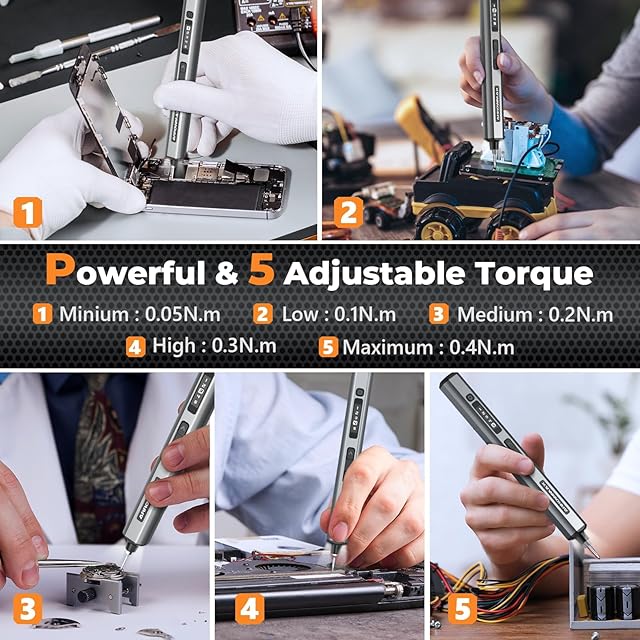 1

2

Powerful & 5 Adjustable Torque

1 Minium : 0.05N.m 2 Low : 0.1N.m 3 Medium : 0.2N.m

4 High : 0.3N.m 5 Maximum : 0.4N.m

3

4

5