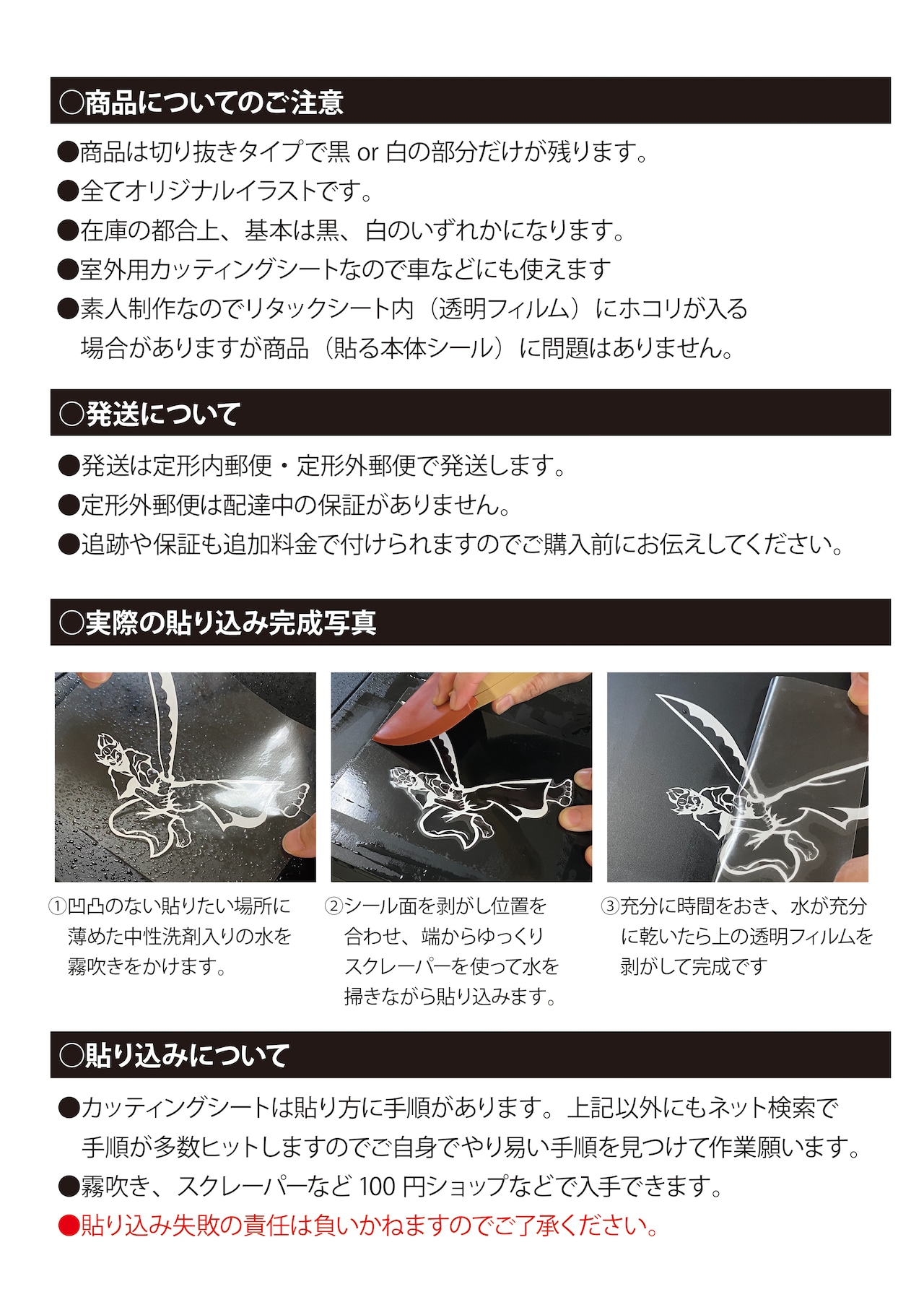 ○商品についてのご注意

●商品は切り抜きタイプで黒 or 白の部分だけが残ります。
●全てオリジナルイラストです。
●在庫の都合上、基本は黒、白のいずれかになります。
●室外用カッティングシートなので車などにも使えます
●素人制作なのでリタックシート内（透明フィルム）にホコリが入る場合がありますが商品（貼る本体シール）に問題はありません。

○発送について

●発送は定形内郵便・定形外郵便で発送します。
●定形外郵便は配達中の保証がありません。
●追跡や保証も追加料金で付けられますのでご購入前にお伝えしてください。

○実際の貼り込み完成写真

①凹凸のない貼りたい場所に薄めた中性洗剤入りの水を霧吹きをかけます。

②シール面を剥がし位置を合わせ、端からゆっくりスクレーパーを使って水を掃きながら貼り込みます。

③充分に時間をおき、水が充分に乾いたら上の透明フィルムを剥がして完成です

○貼り込みについて

●カッティングシートは貼り方に手順があります。上記以外にもネット検索で手順が多数ヒットしますのでご自身でやり易い手順を見つけて作業願います。
●霧吹き、スクレーパーなど 100 円ショップなどで入手できます。
●貼り込み失敗の責任は負いかねますのでご了承ください。