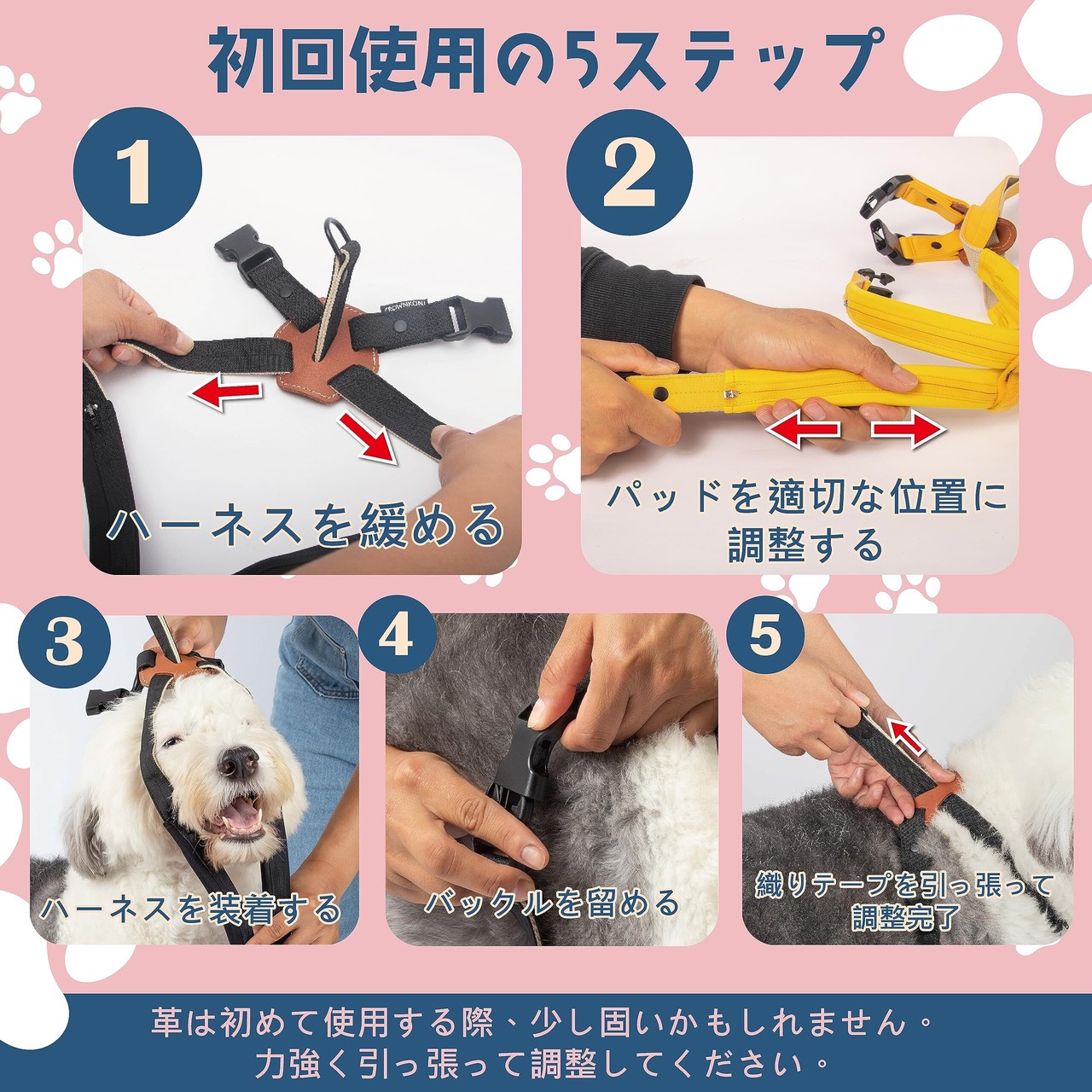 初回使用の5ステップ

1
ハーネスを緩める

2
パッドを適切な位置に調整する

3
ハーネスを装着する

4
バックルを留める

5
織りテープを引っ張って調整完了

革は初めて使用する際、少し固いかもしれません。
力強く引っ張って調整してください。