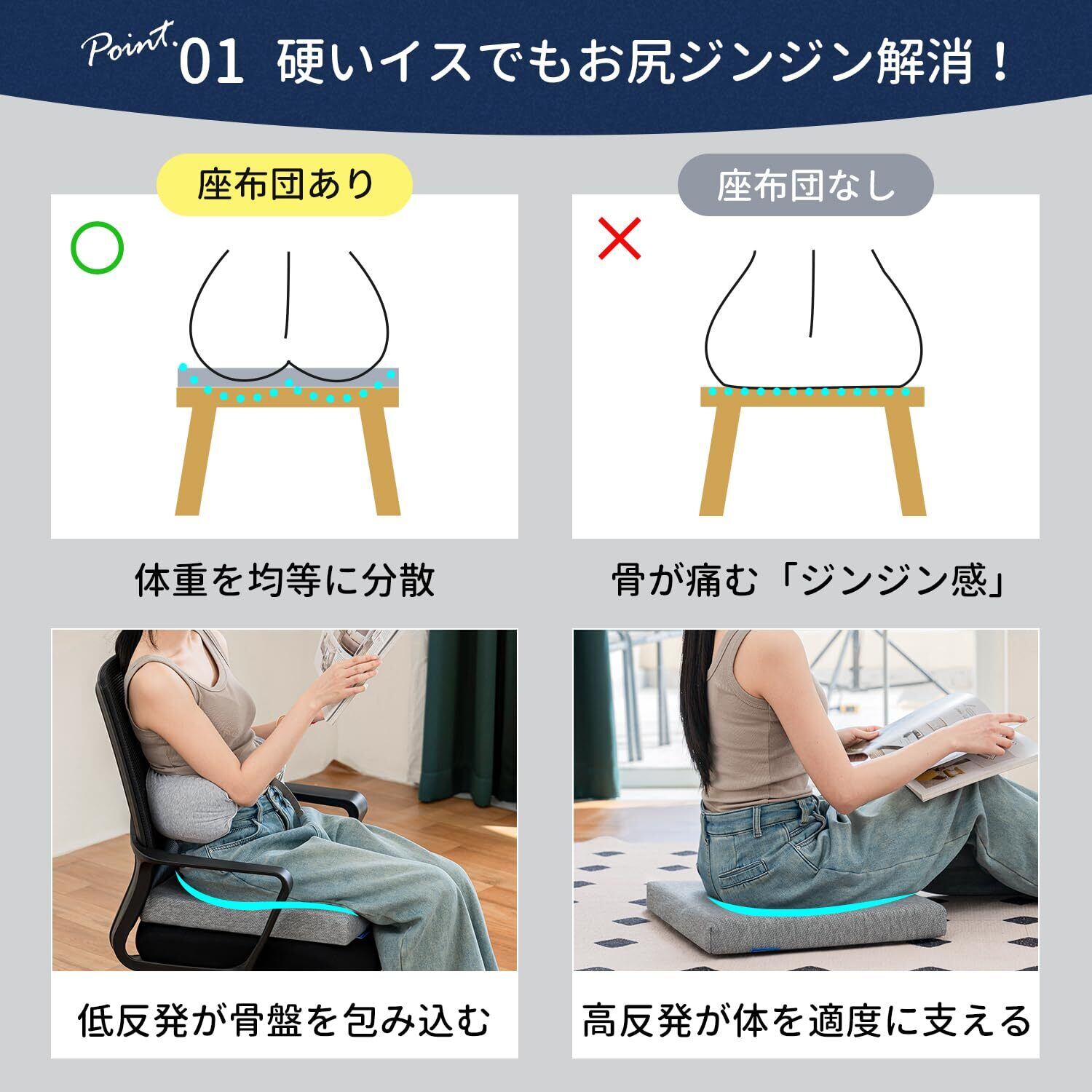 Point. 01 硬いイスでもお尻ジンジン解消！

座布団あり

○

体重を均等に分散

座布団なし

×

骨が痛む「ジンジン感」

低反発が骨盤を包み込む

高反発が体を適度に支える