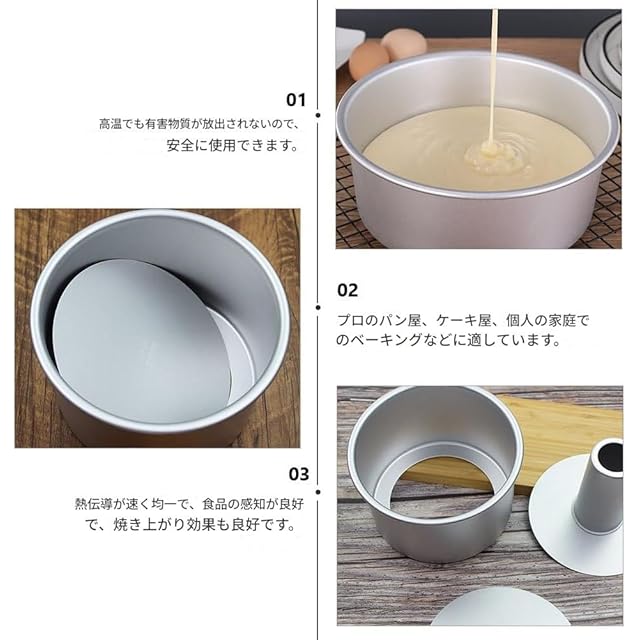 01
高温でも有害物質が放出されないので、安全に使用できます。

02
プロのパン屋、ケーキ屋、個人の家庭でのベーキングなどに適しています。

03
熱伝導が速く均一で、食品の感知が良好で、焼き上がり効果も良好です。