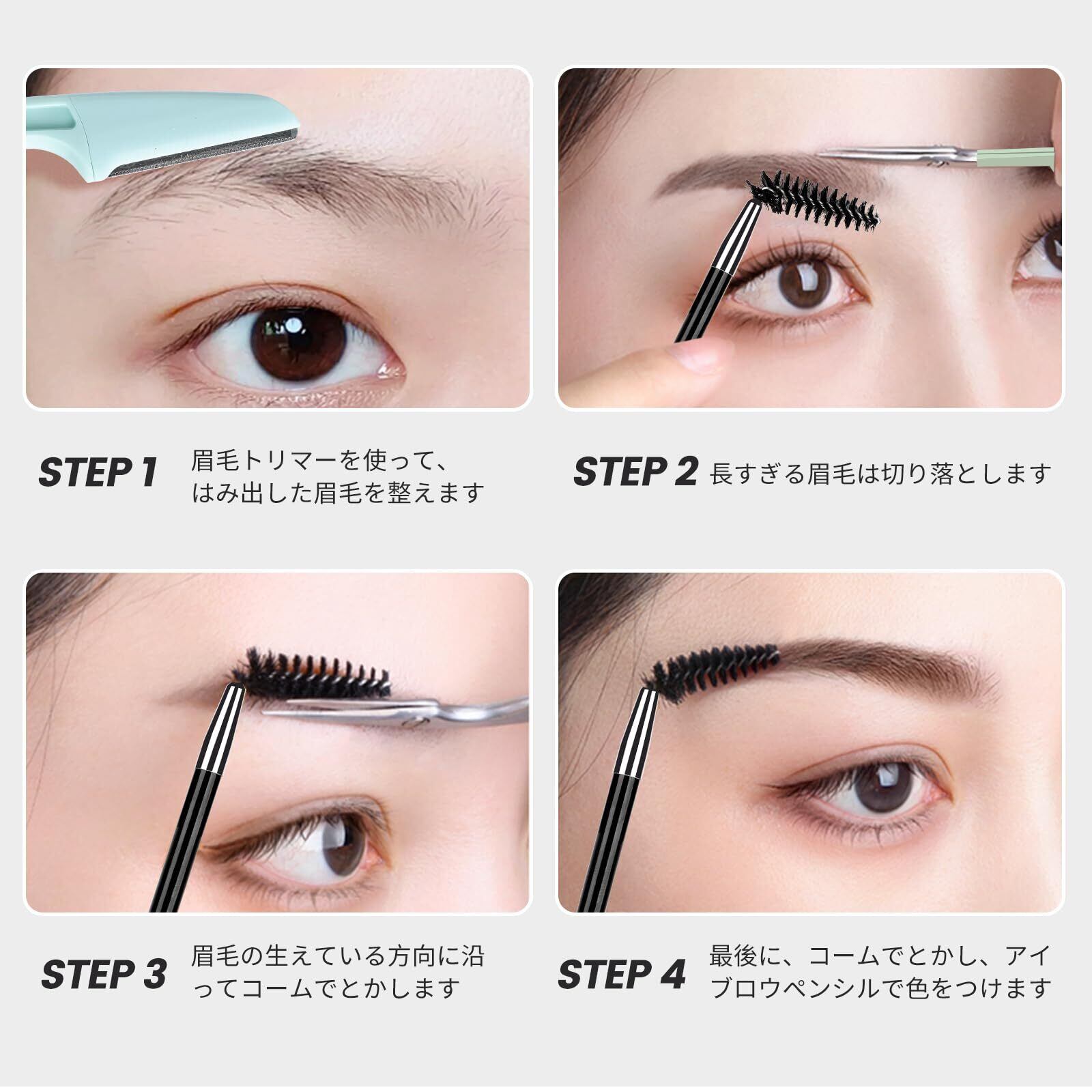 STEP 1 眉毛トリマーを使って、はみ出した眉毛を整えます

STEP 2 長すぎる眉毛は切り落とします

STEP 3 眉毛の生えている方向に沿ってコームでとかします

STEP 4 最後に、コームでとかし、アイブロウペンシルで色をつけます