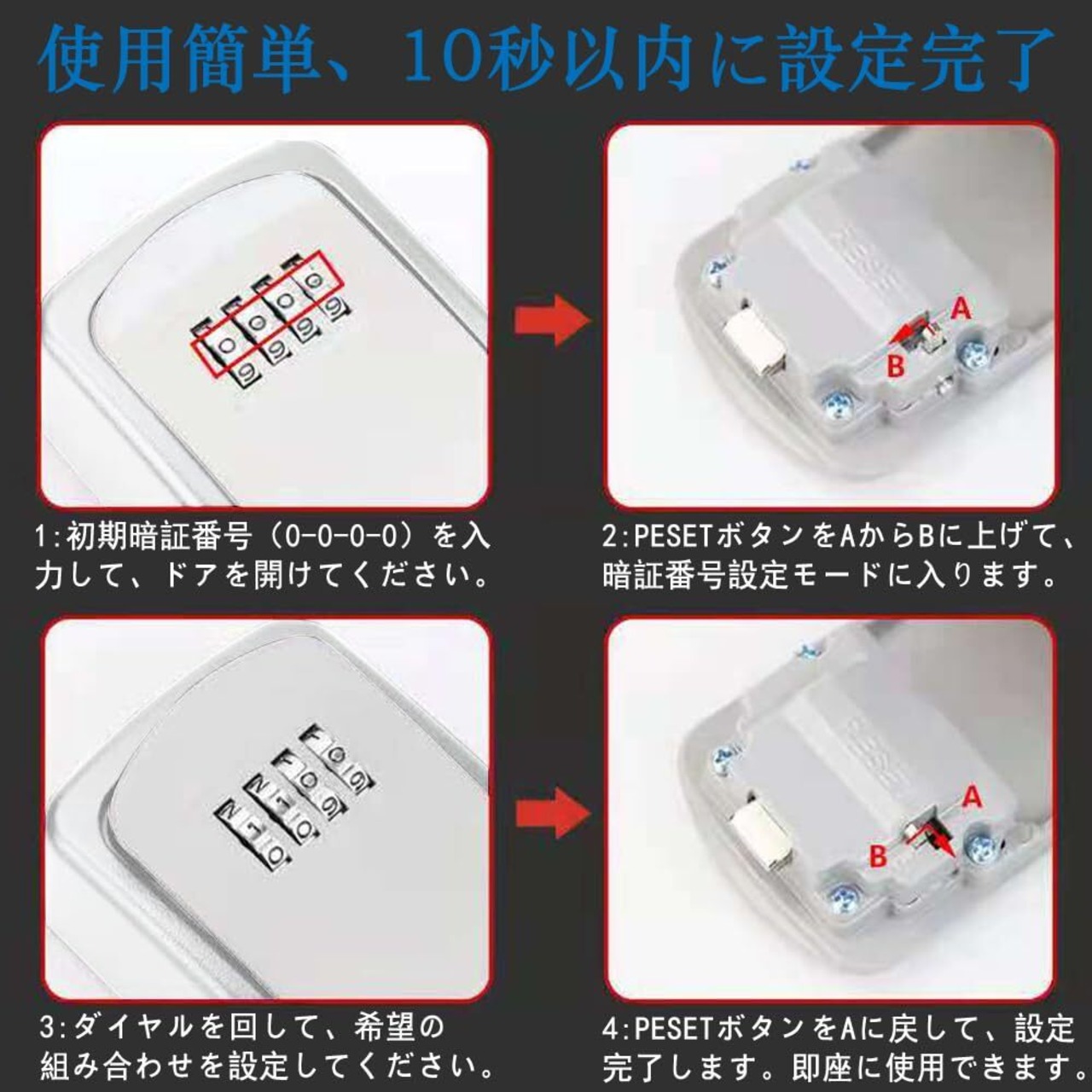 使用簡単、10秒以内に設定完了

A

B

1:初期暗証番号（0-0-0-0）を入力して、ドアを開けてください。

2:PESETボタンをAからBに上げて、暗証番号設定モードに入ります。

A

B

3:ダイヤルを回して、希望の組み合わせを設定してください。

4:PESETボタンをAに戻して、設定完了します。即座に使用できます。