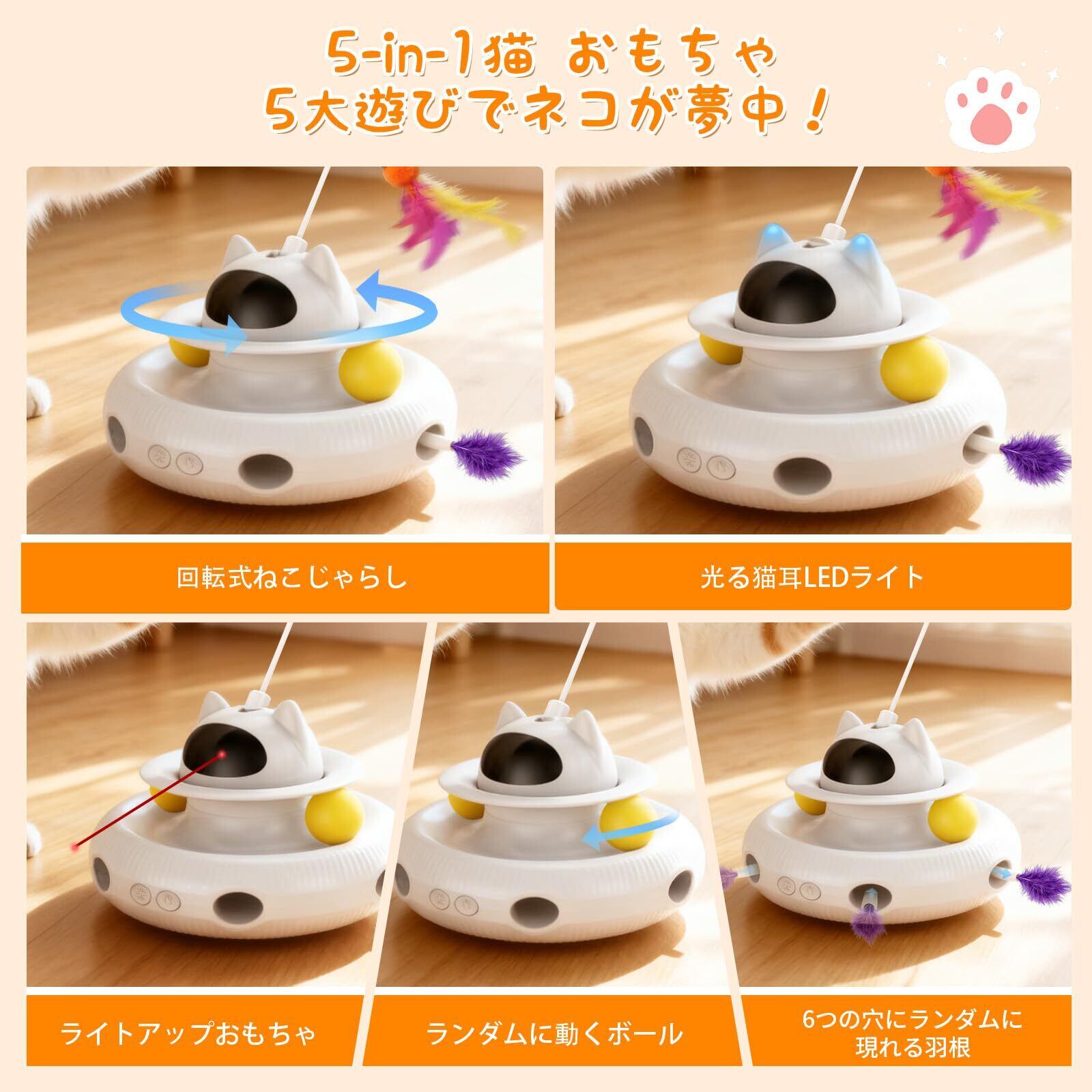 5-in-1猫 おもちゃ
5大遊びでネコが夢中！

回転式ねこじゃらし

光る猫耳LEDライト

ライトアップおもちゃ

ランダムに動くボール

6つの穴にランダムに現れる羽根