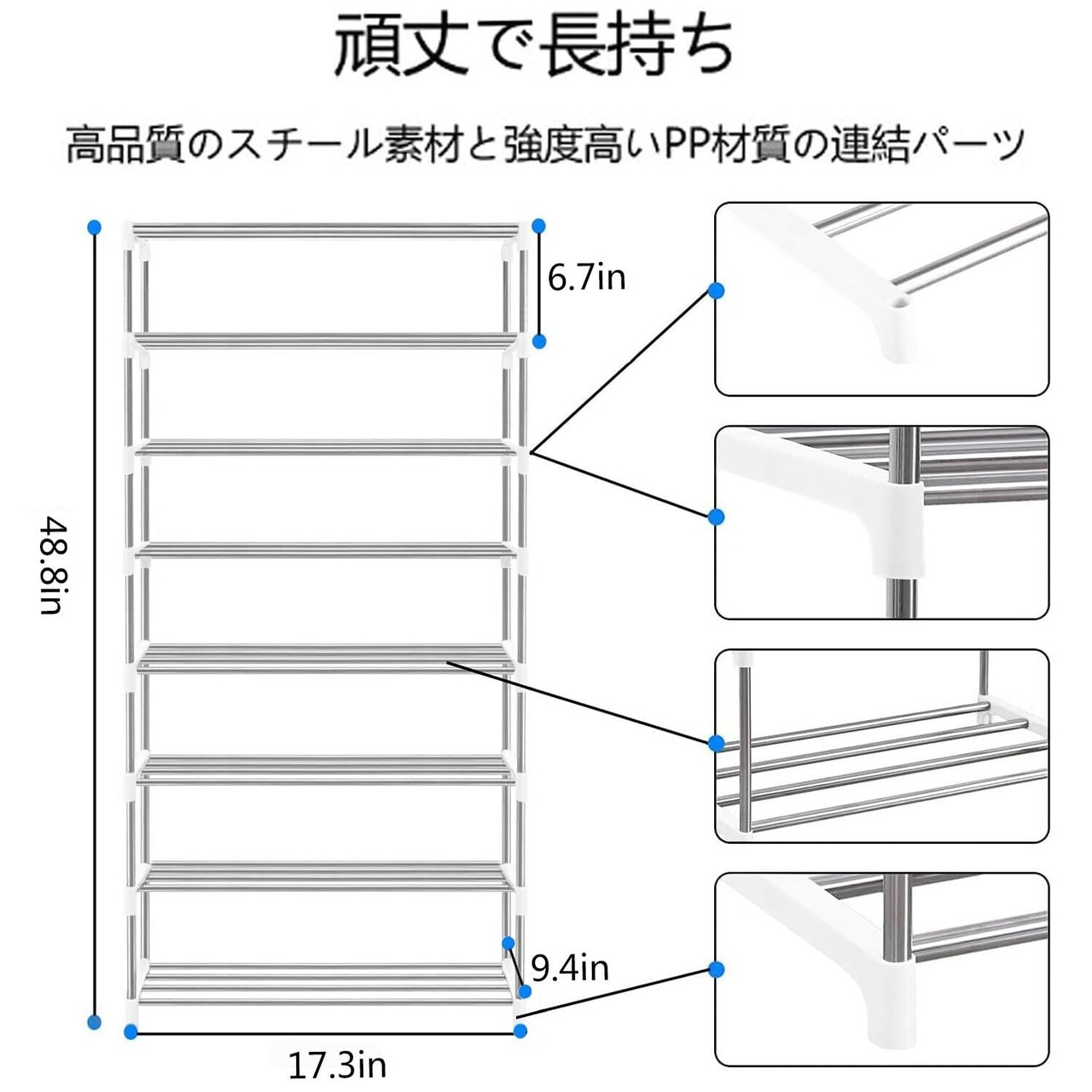 頑丈で長持ち

高品質のスチール素材と強度高いPP材質の連結パーツ

6.7in

48.8in

9.4in

17.3in