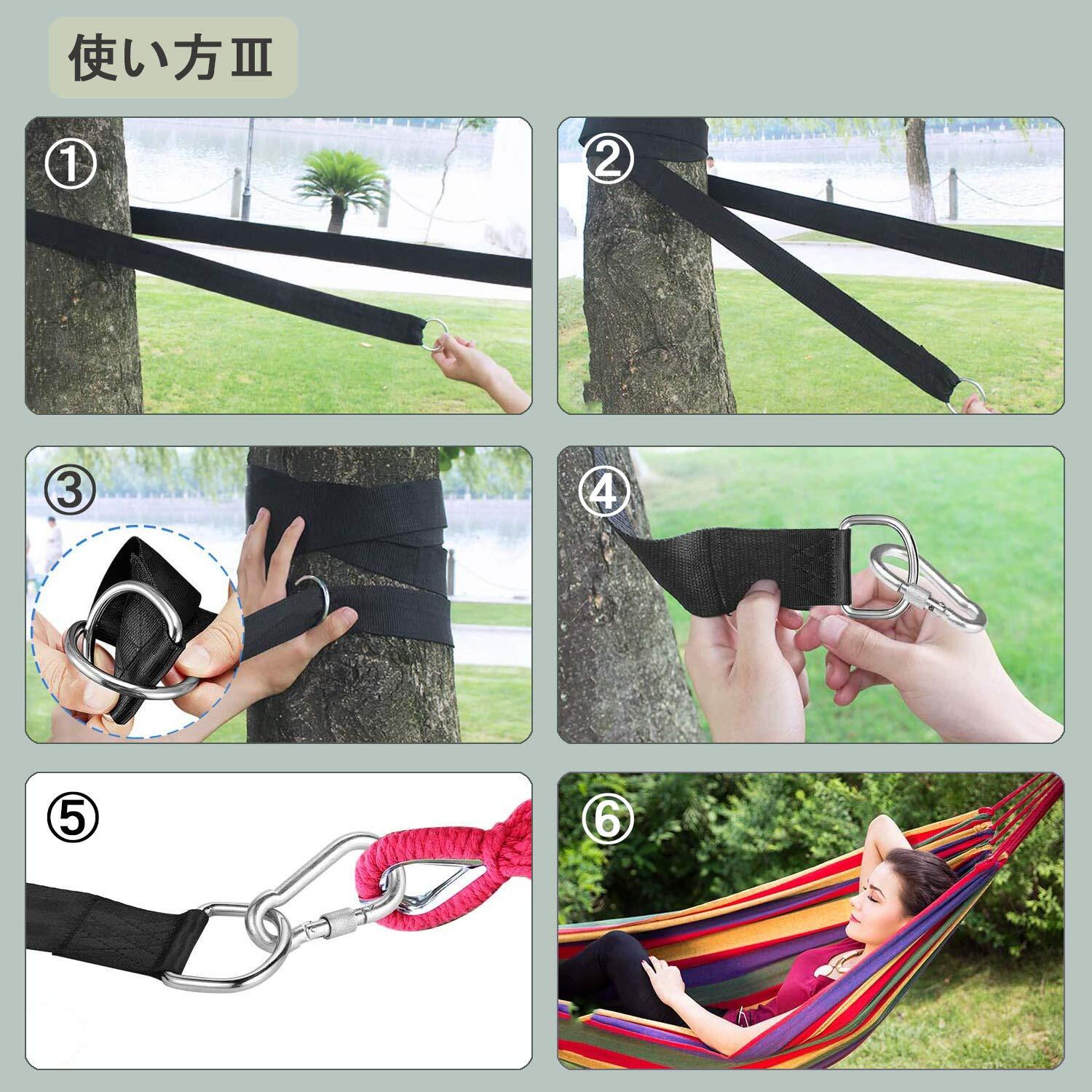 使い方Ⅲ

①

②

③

④

⑤

⑥