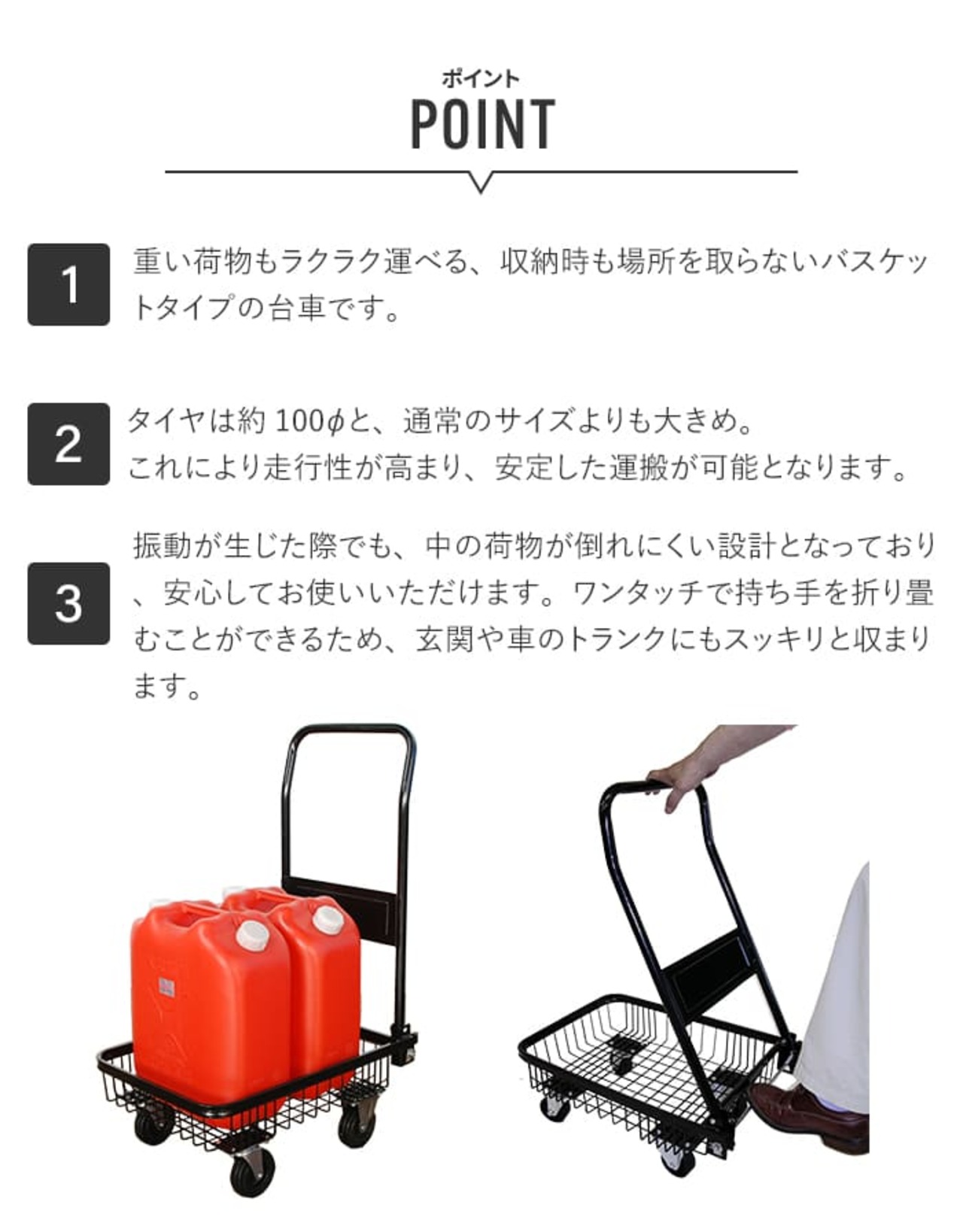 ポイント
POINT

1
重い荷物もラクラク運べる、収納時も場所を取らないバスケットタイプの台車です。

2
タイヤは約 100φと、通常のサイズよりも大きめ。
これにより走行性が高まり、安定した運搬が可能となります。

3
振動が生じた際でも、中の荷物が倒れにくい設計となっており、安心してお使いいただけます。ワンタッチで持ち手を折り畳むことができるため、玄関や車のトランクにもスッキリと収まります。