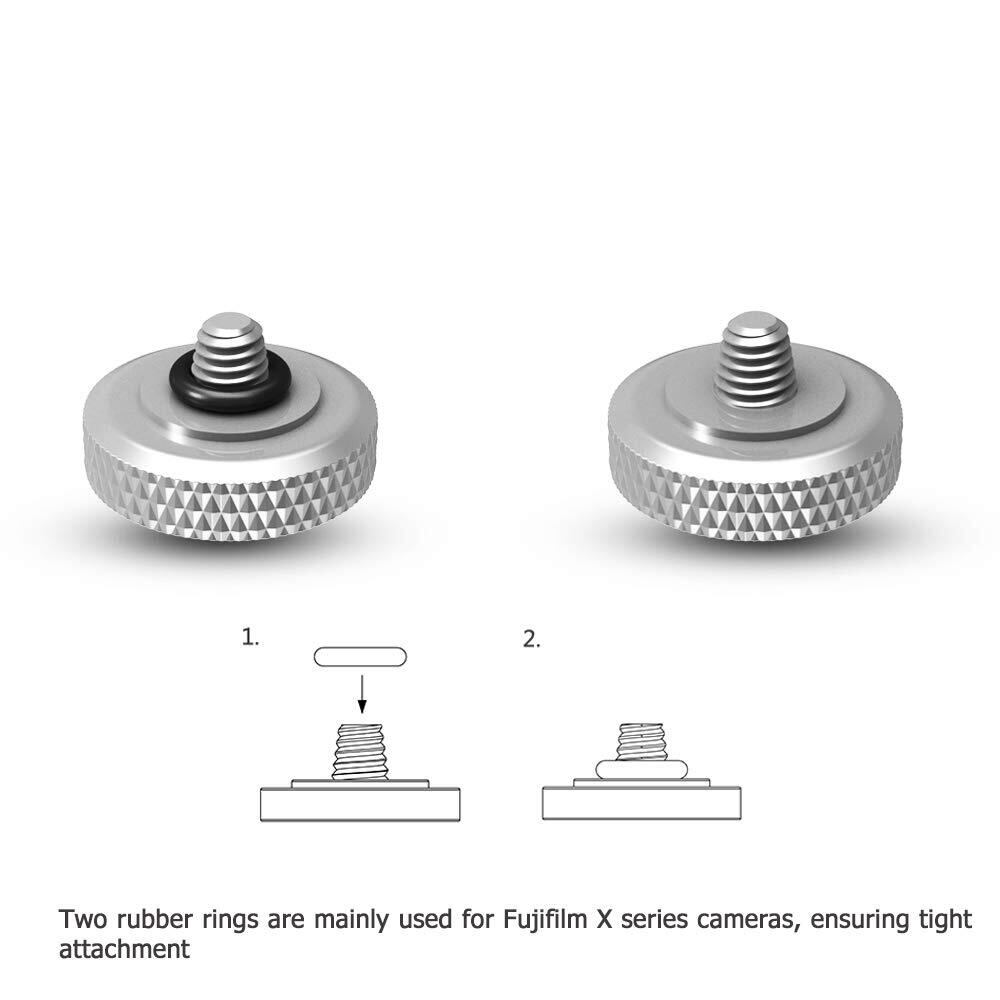 1.

2.

Two rubber rings are mainly used for Fujifilm X series cameras, ensuring tight attachment