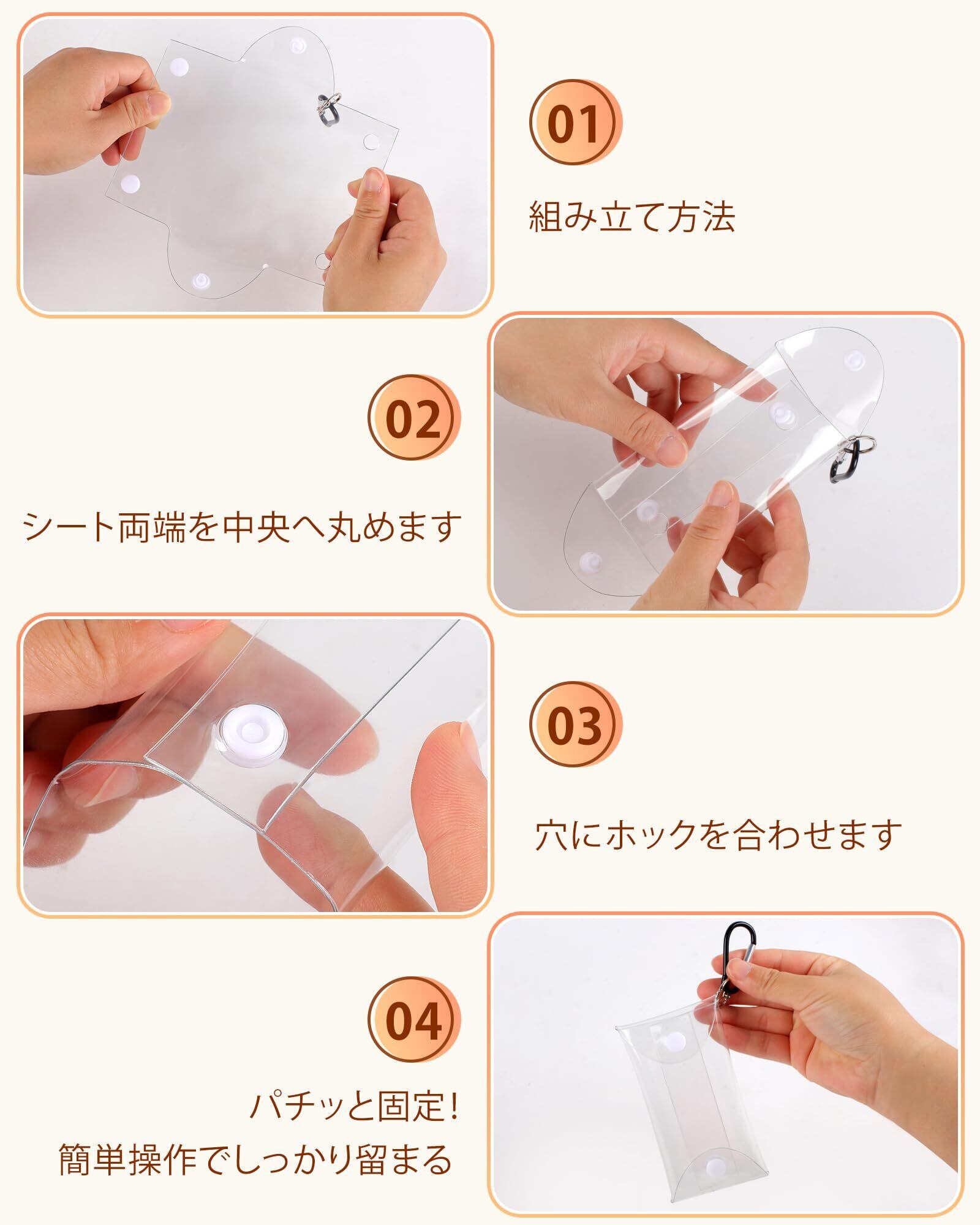 01

組み立て方法

02

シート両端を中央へ丸めます

03

穴にホックを合わせます

04

パチッと固定！
簡単操作でしっかり留まる