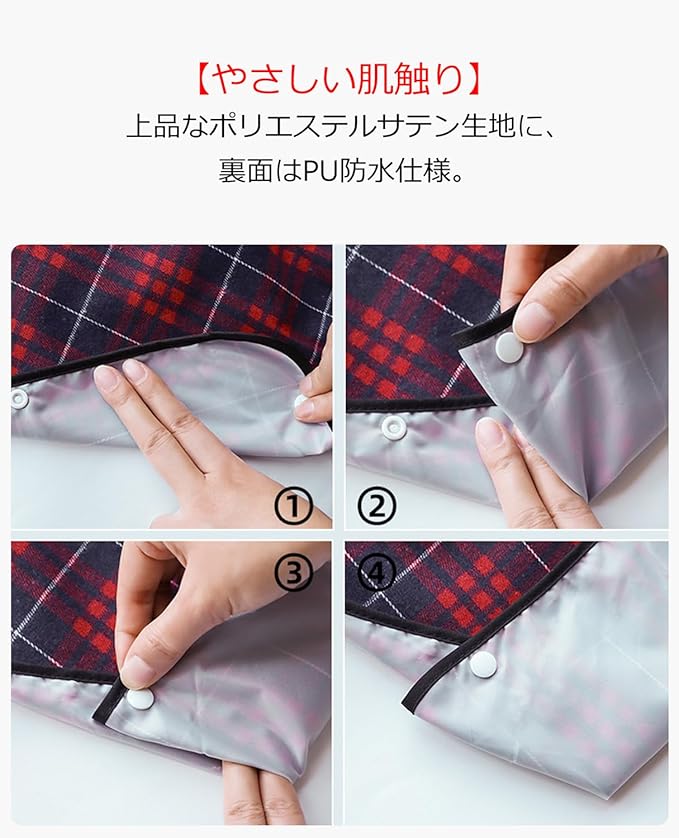 【やさしい肌触り】
上品なポリエステルサテン生地に、
裏面はPU防水仕様。

①
②
③
④