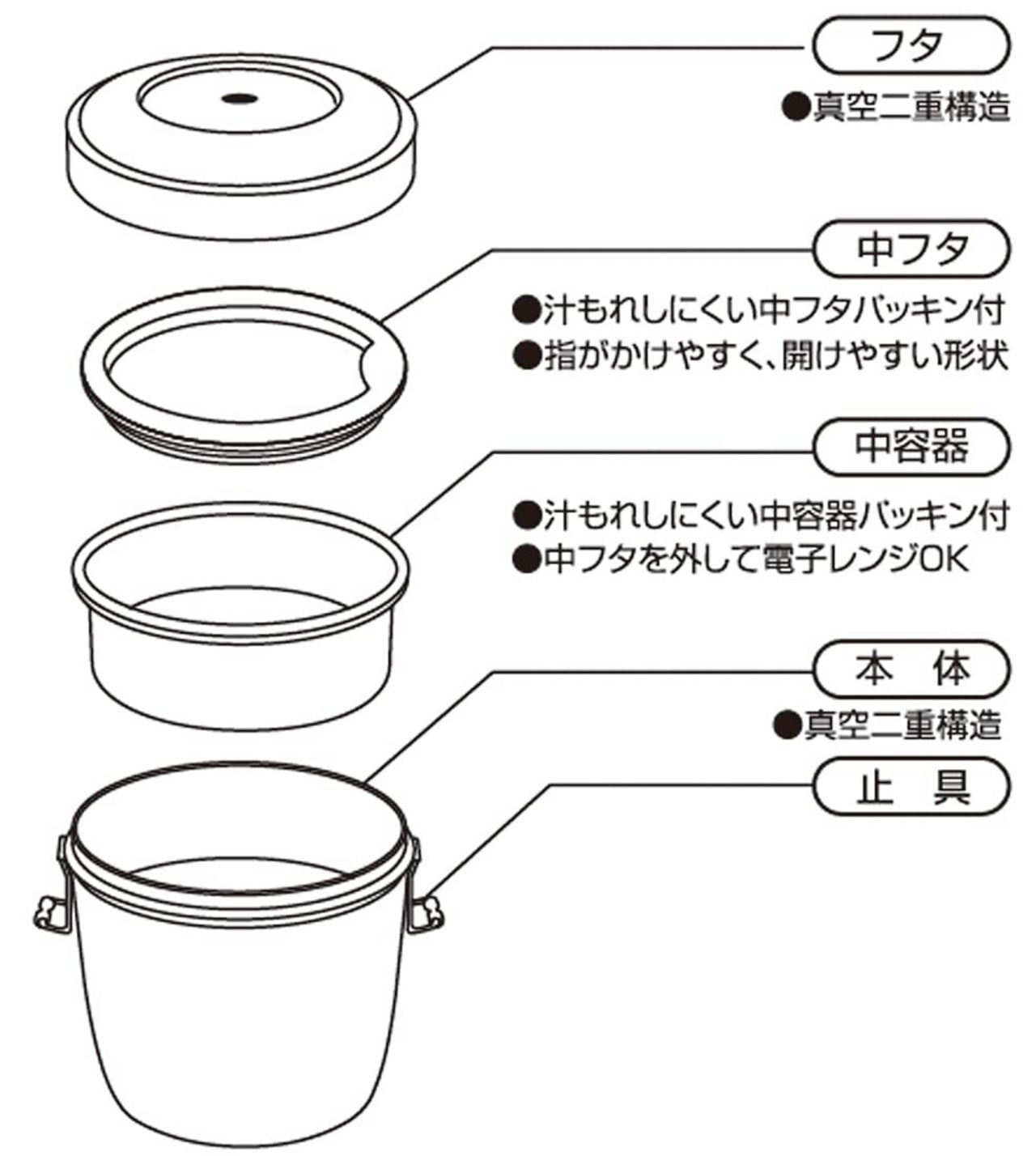 フタ

●真空二重構造

中フタ

●汁もれしにくい中フタパッキン付
●指がかけやすく、開けやすい形状

中容器

●汁もれしにくい中容器パッキン付
●中フタを外して電子レンジOK

本 体

●真空二重構造

止 具