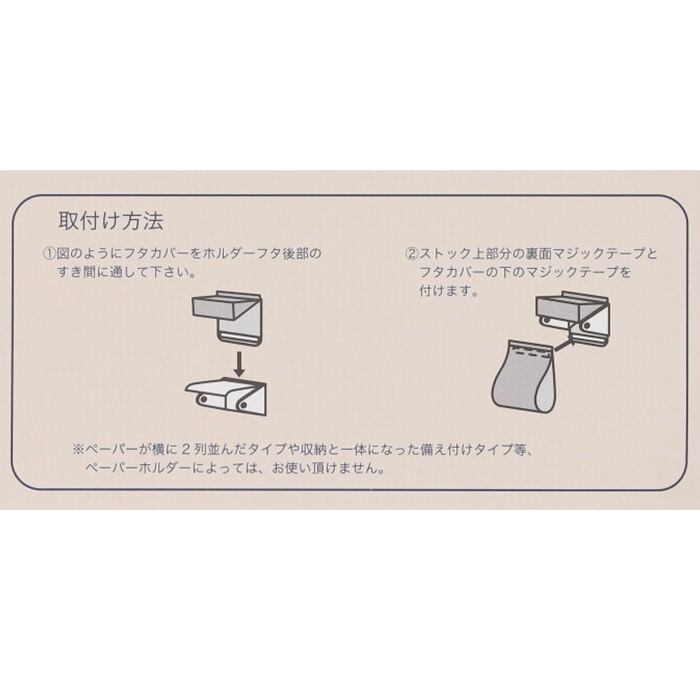 取付け方法

①図のようにフタカバーをホルダーフタ後部のすき間に通して下さい。

②ストック上部分の裏面マジックテープとフタカバーの下のマジックテープを付けます。

※ペーパーが横に２列並んだタイプや収納と一体になった備え付けタイプ等、ペーパーホルダーによっては、お使い頂けません。