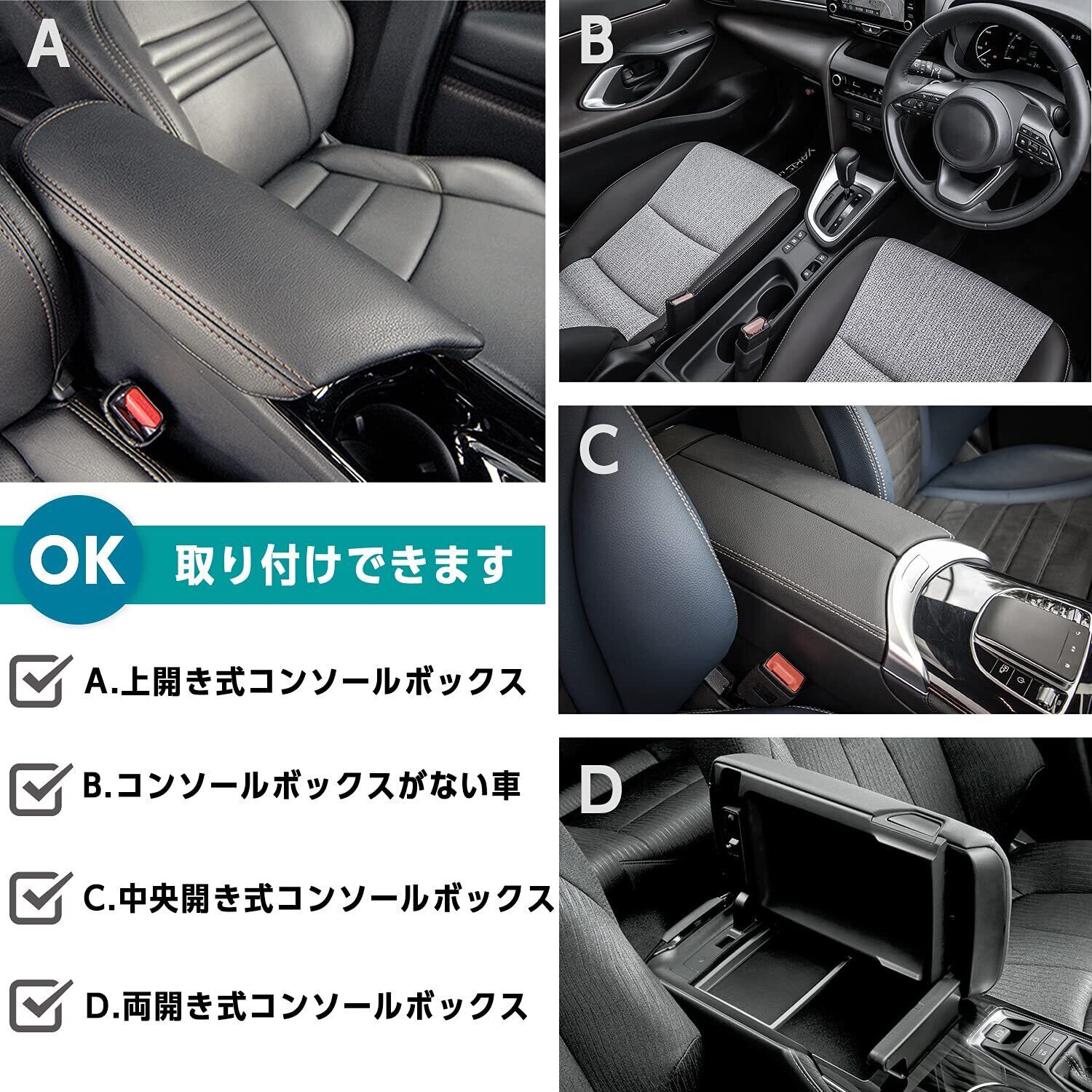 A

B

C

D

OK 取り付けできます

A.上開き式コンソールボックス

B.コンソールボックスがない車

C.中央開き式コンソールボックス

D.両開き式コンソールボックス