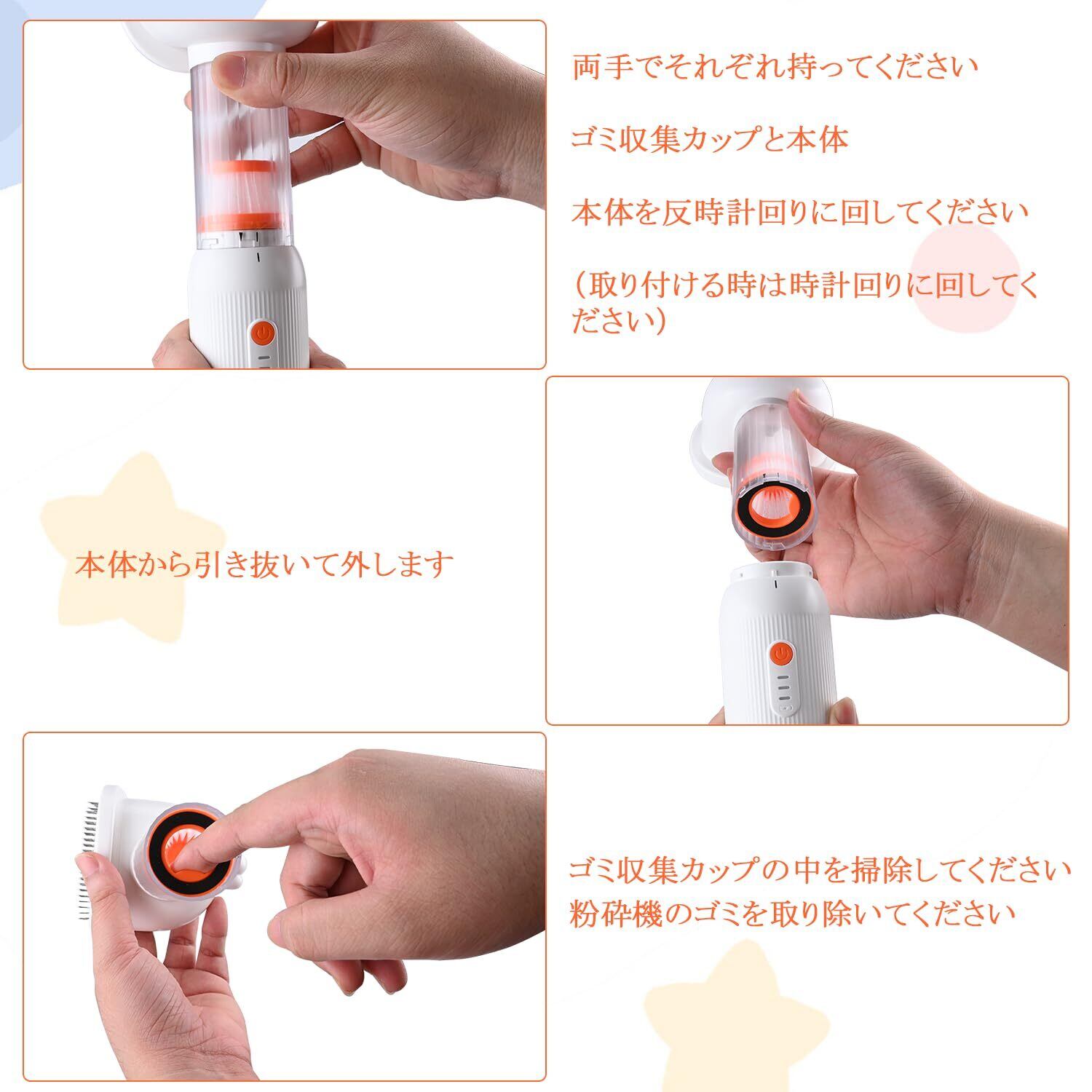 両手でそれぞれ持ってください

ゴミ収集カップと本体

本体を反時計回りに回してください

（取り付ける時は時計回りに回してください）

本体から引き抜いて外します

ゴミ収集カップの中を掃除してください
粉砕機のゴミを取り除いてください