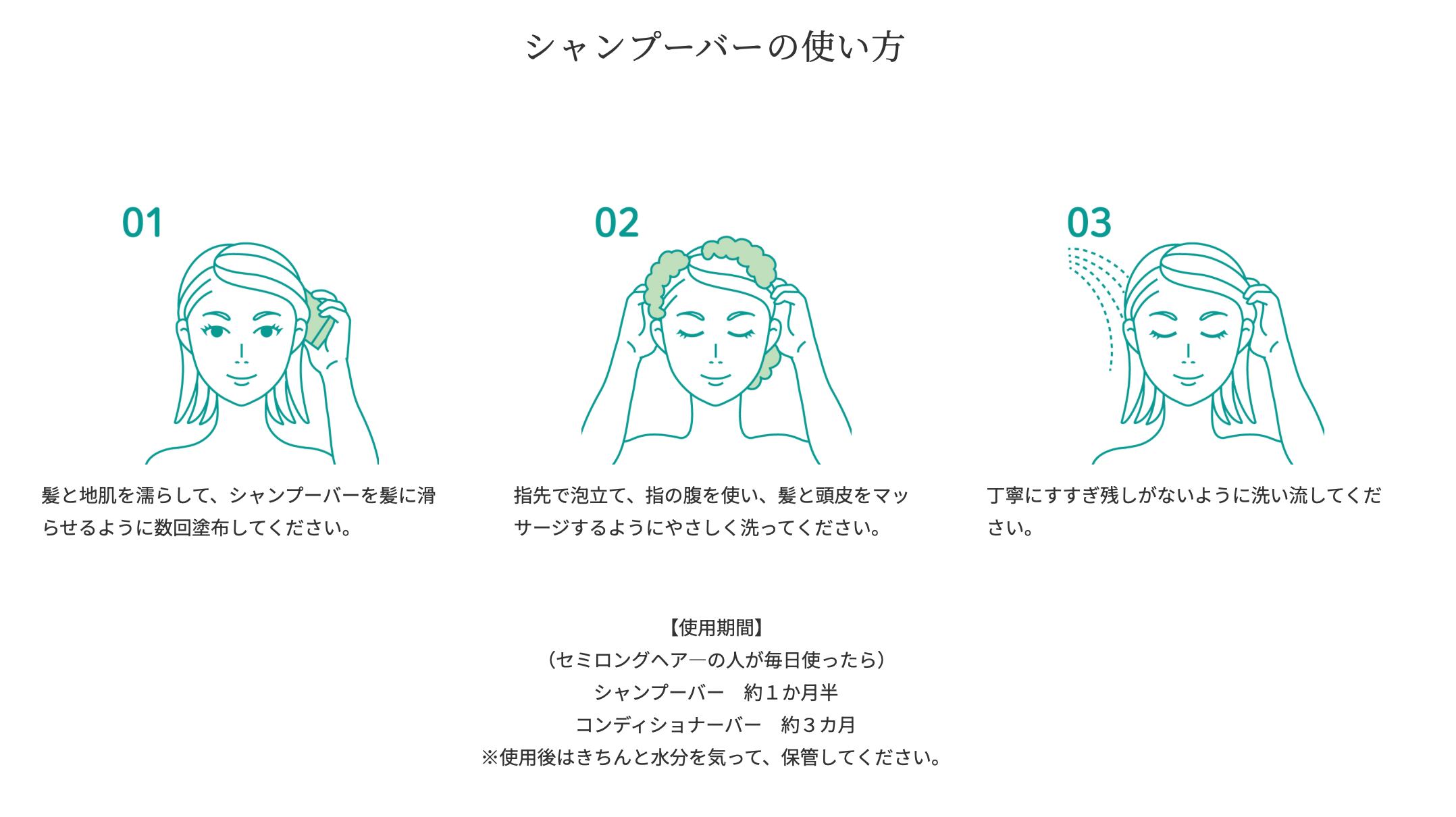 シャンプーバーの使い方

01

髪と地肌を濡らして、シャンプーバーを髪に滑らせるように数回塗布してください。

02

指先で泡立て、指の腹を使い、髪と頭皮をマッサージするようにやさしく洗ってください。

03

丁寧にすすぎ残しがないように洗い流してください。

【使用期間】
（セミロングヘア―の人が毎日使ったら）
シャンプーバー　約１か月半
コンディショナーバー　約３カ月
※使用後はきちんと水分を気って、保管してください。