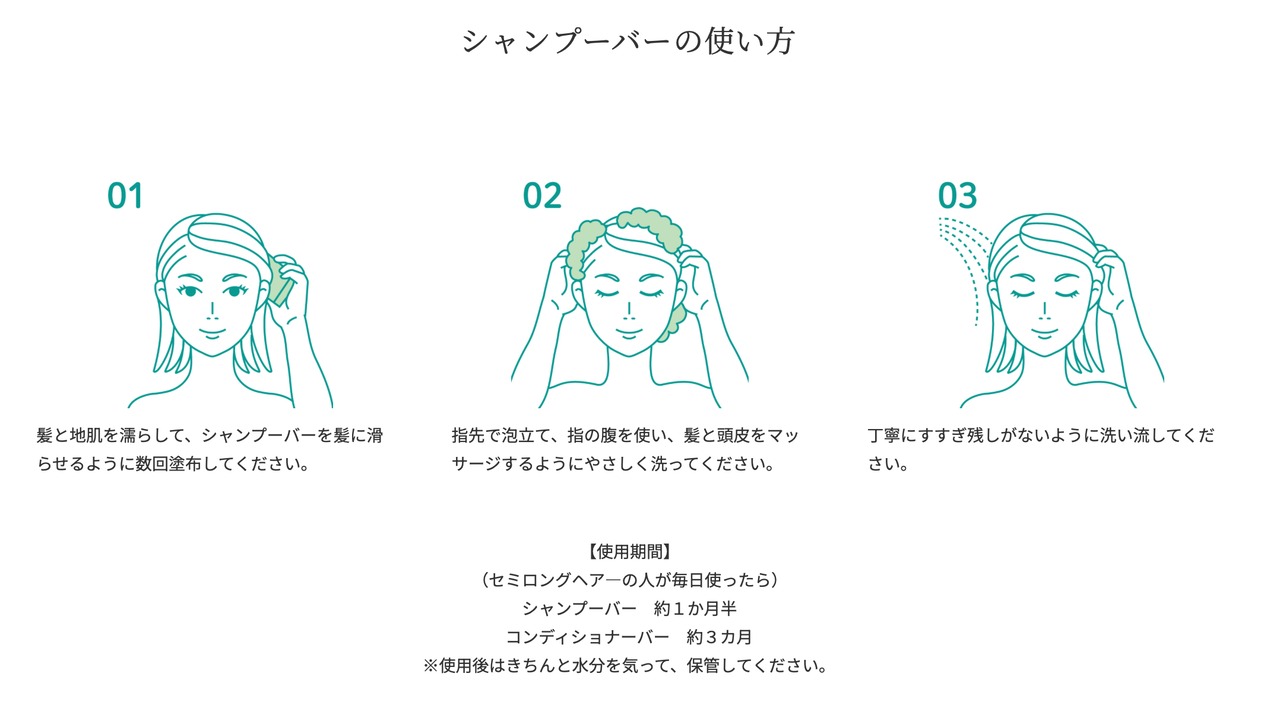 シャンプーバーの使い方

01

髪と地肌を濡らして、シャンプーバーを髪に滑らせるように数回塗布してください。

02

指先で泡立て、指の腹を使い、髪と頭皮をマッサージするようにやさしく洗ってください。

03

丁寧にすすぎ残しがないように洗い流してください。

【使用期間】
（セミロングヘア―の人が毎日使ったら）
シャンプーバー　約１か月半
コンディショナーバー　約３カ月
※使用後はきちんと水分を気って、保管してください。