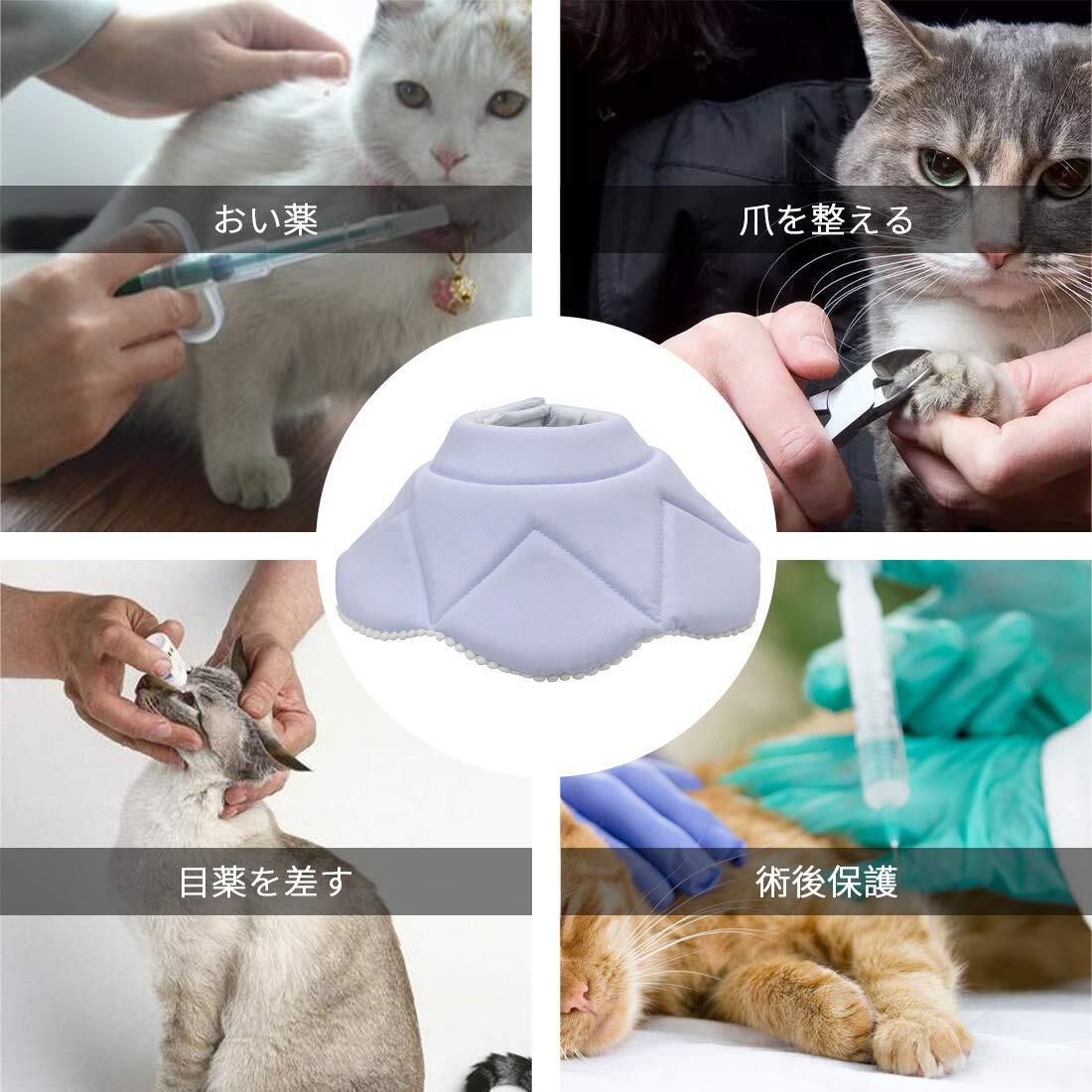 おい薬

爪を整える

目薬を差す

術後保護