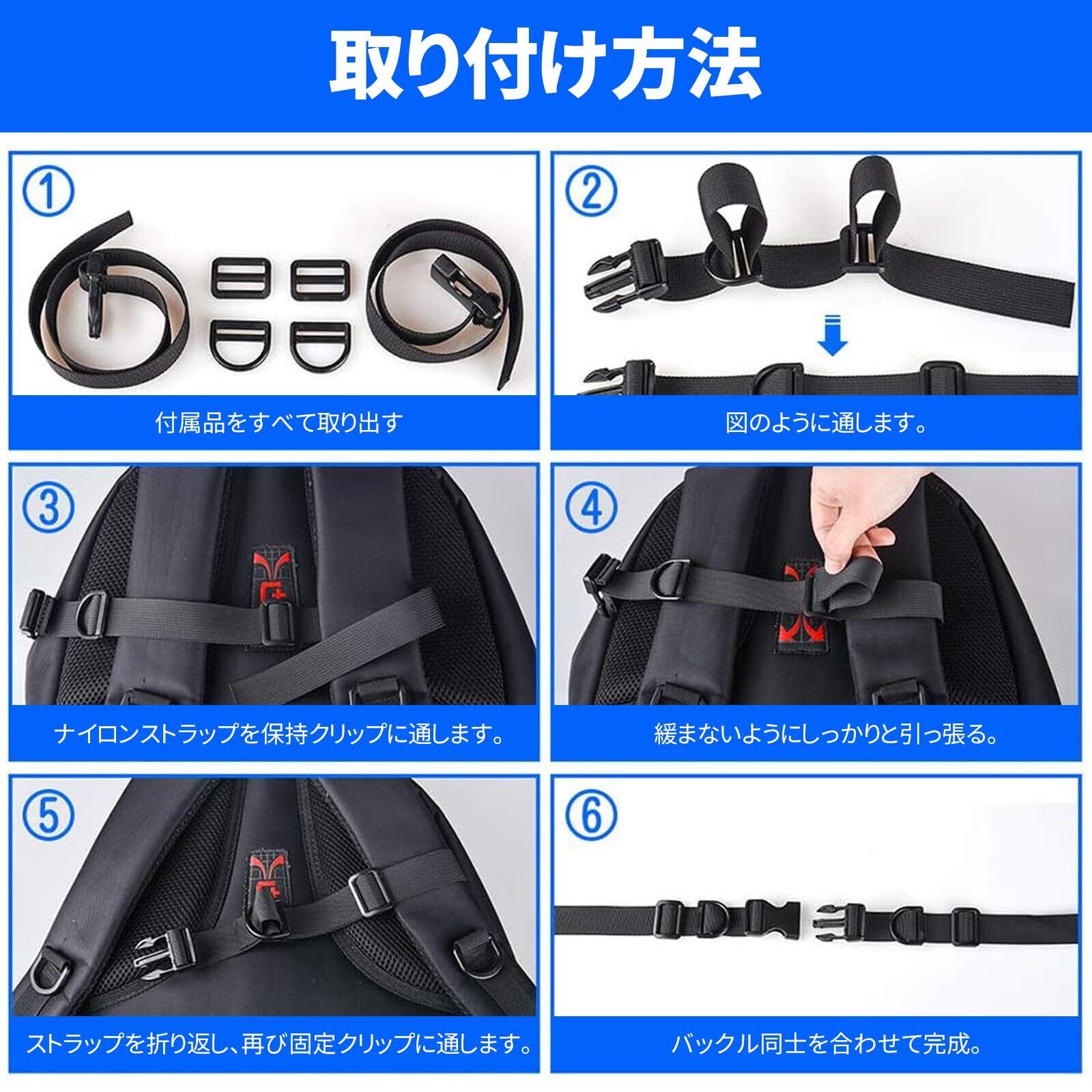 取り付け方法

①

付属品をすべて取り出す

②

図のように通します。

③

ナイロンストラップを保持クリップに通します。

④

緩まないようにしっかりと引っ張る。

⑤

ストラップを折り返し、再び固定クリップに通します。

⑥

バックル同士を合わせて完成。