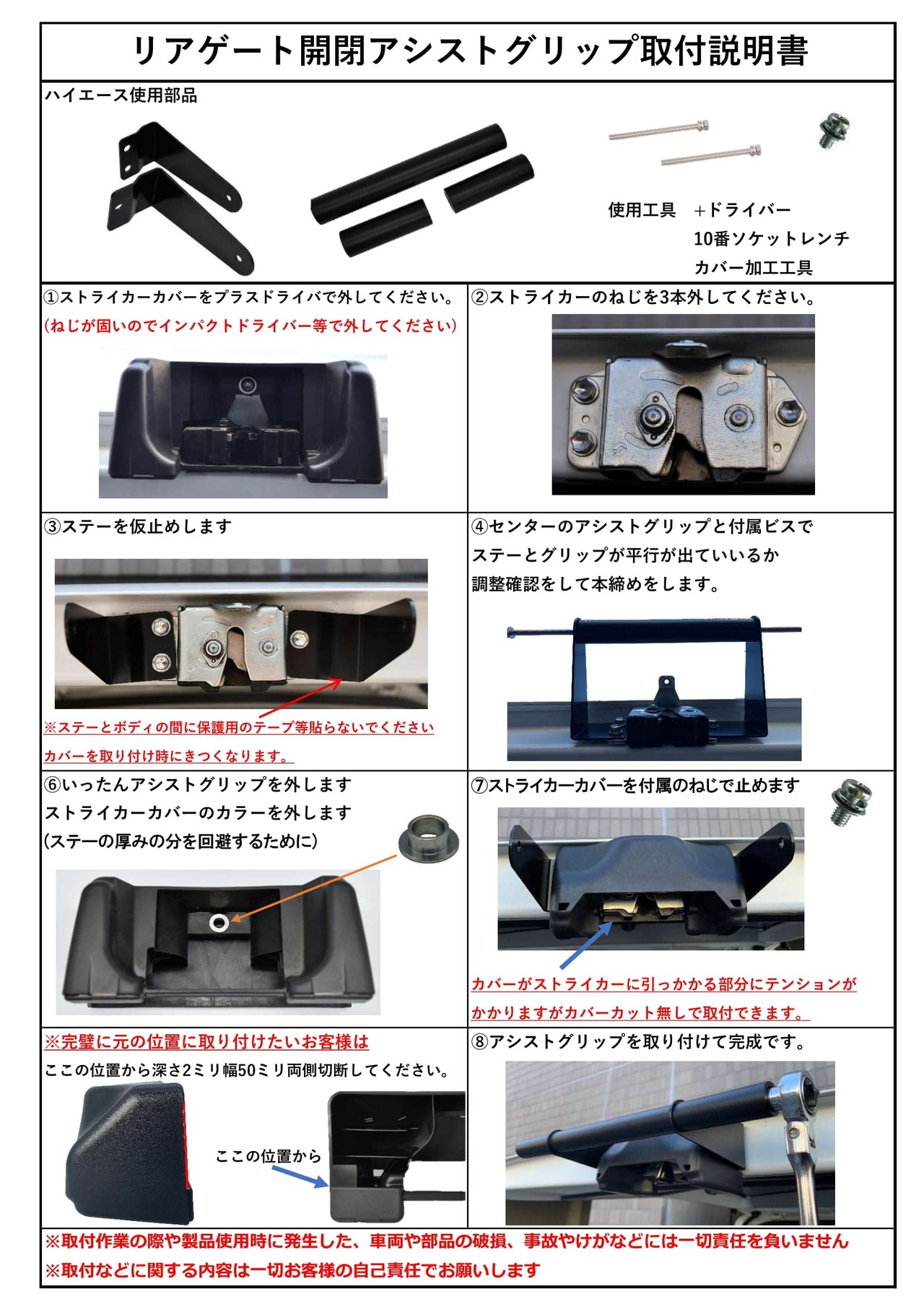 リアゲート開閉アシストグリップ取付説明書

ハイエース使用部品

使用工具　＋ドライバー
10番ソケットレンチ
カバー加工工具

①ストライカーカバーをプラスドライバで外してください。
(ねじが固いのでインパクトドライバー等で外してください)

②ストライカーのねじを3本外してください。

③ステーを仮止めします

※ステーとボディの間に保護用のテープ等貼らないでください
カバーを取り付け時にきつくなります。

④センターのアシストグリップと付属ビスで
ステーとグリップが平行が出ていいるか
調整確認をして本締めをします。

⑥いったんアシストグリップを外します
ストライカーカバーのカラーを外します
(ステーの厚みの分を回避するために)

⑦ストライカーカバーを付属のねじで止めます

カバーがストライカーに引っかかる部分にテンションが
かかりますがカバーカット無しで取付できます。

※完璧に元の位置に取り付けたいお客様は
ここの位置から深さ2ミリ幅50ミリ両側切断してください。

ここの位置から

⑧アシストグリップを取り付けて完成です。

※取付作業の際や製品使用時に発生した、車両や部品の破損、事故やけがなどには一切責任を負いません
※取付などに関する内容は一切お客様の自己責任でお願いします