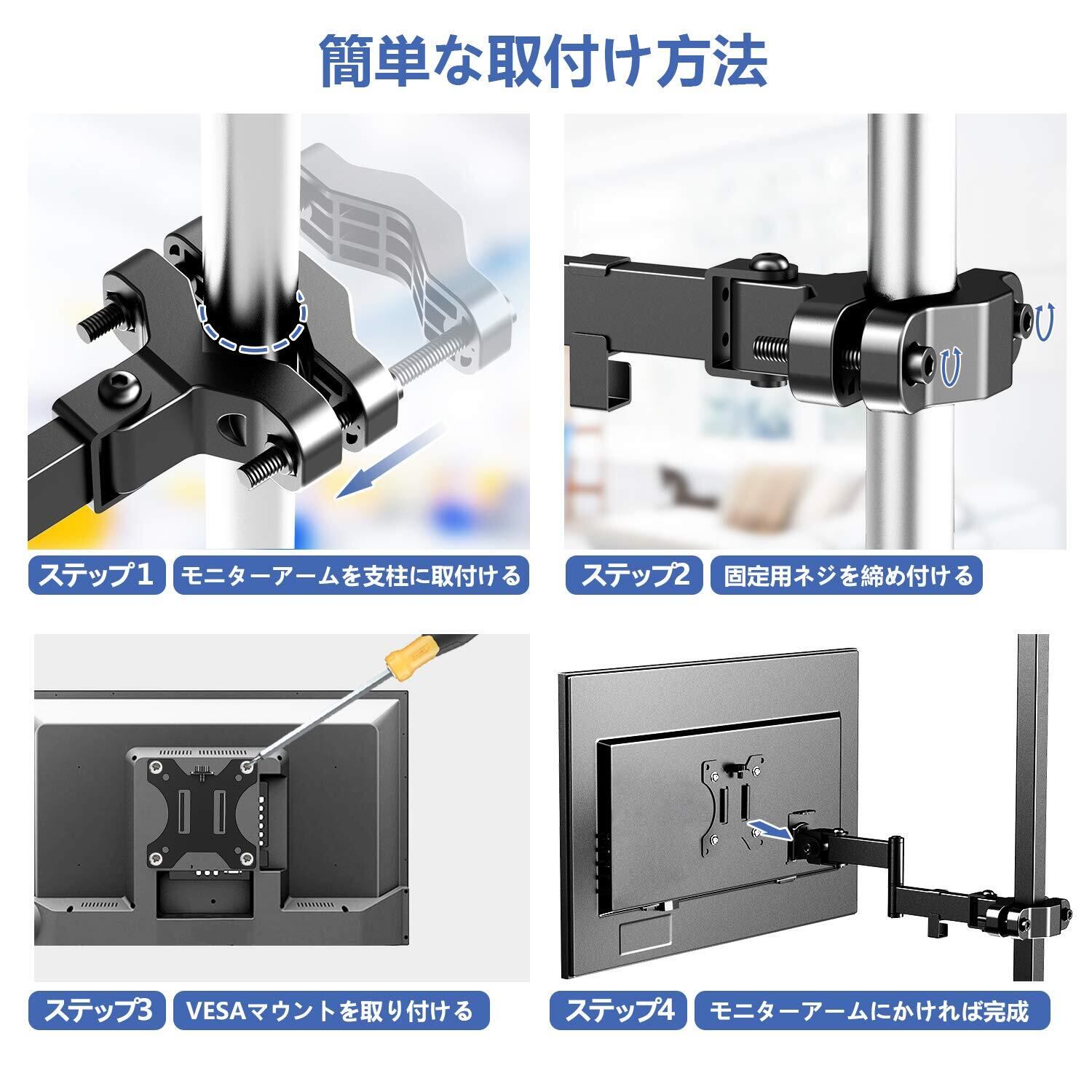 簡単な取付け方法

ステップ1 モニターアームを支柱に取付ける

ステップ2 固定用ネジを締め付ける

ステップ3 VESAマウントを取り付ける

ステップ4 モニターアームにかければ完成