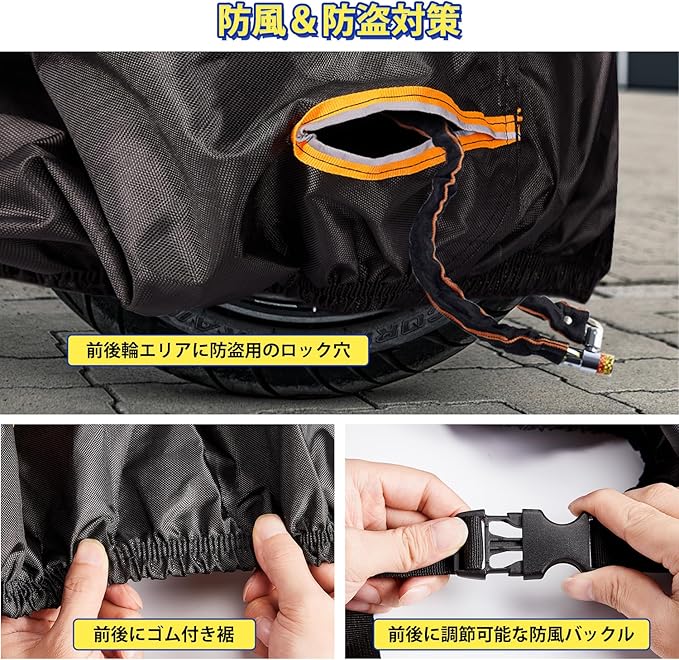 防風＆防盗対策

前後輪エリアに防盗用のロック穴

前後にゴム付き裾

前後に調節可能な防風バックル