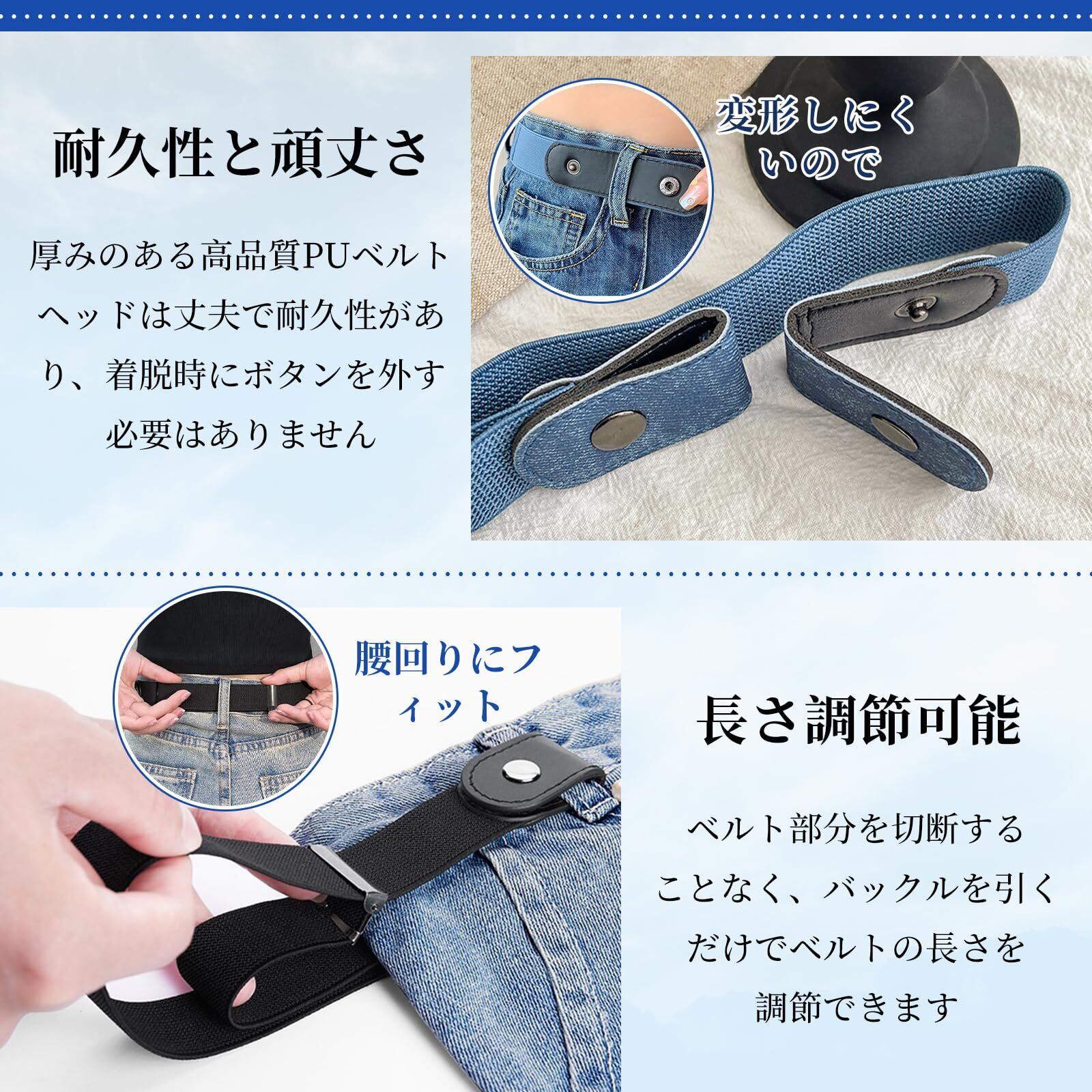 耐久性と頑丈さ

厚みのある高品質PUベルトヘッドは丈夫で耐久性があり、着脱時にボタンを外す必要はありません

変形しにくいので

腰回りにフィット

長さ調節可能

ベルト部分を切断することなく、バックルを引くだけでベルトの長さを調節できます