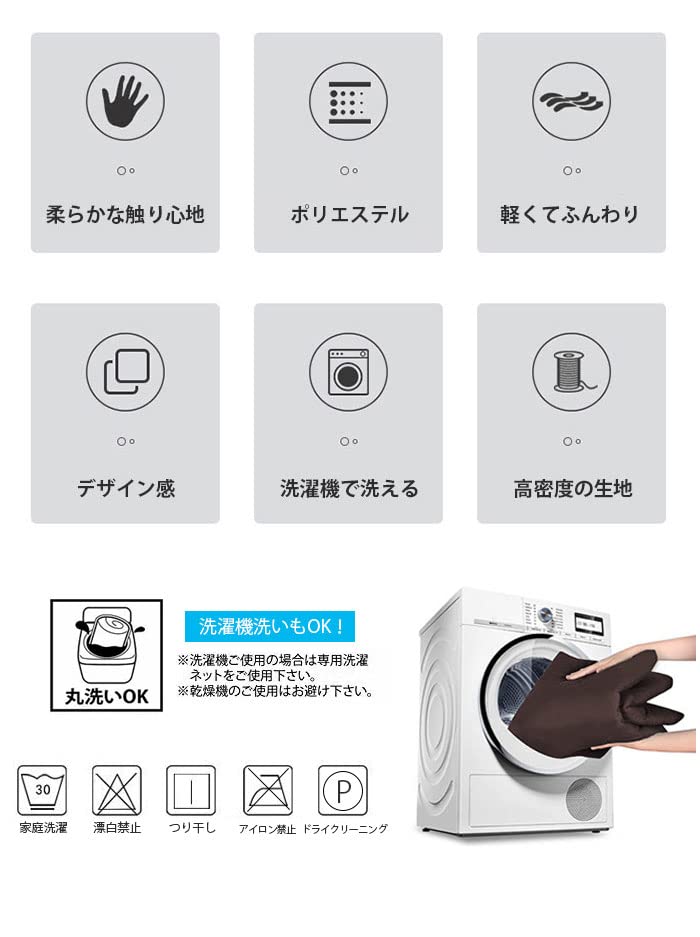 柔らかな触り心地

ポリエステル

軽くてふんわり

デザイン感

洗濯機で洗える

高密度の生地

丸洗いOK

洗濯機洗いもOK！

※洗濯機ご使用の場合は専用洗濯ネットをご使用下さい。
※乾燥機のご使用はお避け下さい。

30
家庭洗濯

漂白禁止

つり干し

アイロン禁止

P
ドライクリーニング