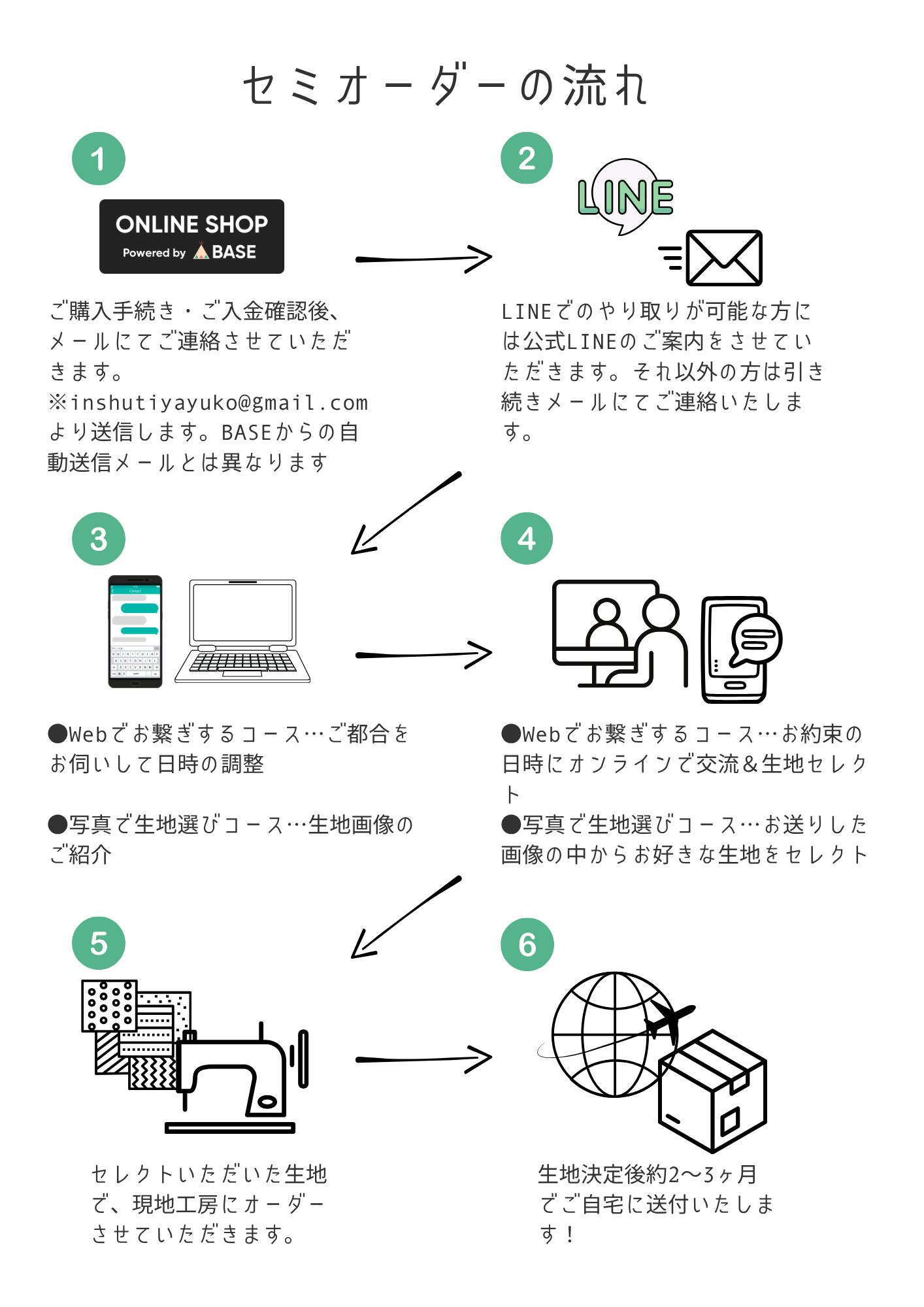 セミオーダーの流れ

1

ONLINE SHOP
Powered by BASE

ご購入手続き・ご入金確認後、メールにてご連絡させていただきます。
※inshutiyayuko@gmail.com より送信します。BASEからの自動送信メールとは異なります

2

LINE

LINEでのやり取りが可能な方には公式LINEのご案内をさせていただきます。それ以外の方は引き続きメールにてご連絡いたします。

3

●Webでお繋ぎするコース…ご都合をお伺いして日時の調整

●写真で生地選びコース…生地画像のご紹介

4

●Webでお繋ぎするコース…お約束の日時にオンラインで交流＆生地セレクト
●写真で生地選びコース…お送りした画像の中からお好きな生地をセレクト

5

セレクトいただいた生地で、現地工房にオーダーさせていただきます。

6

生地決定後約2〜3ヶ月でご自宅に送付いたします！