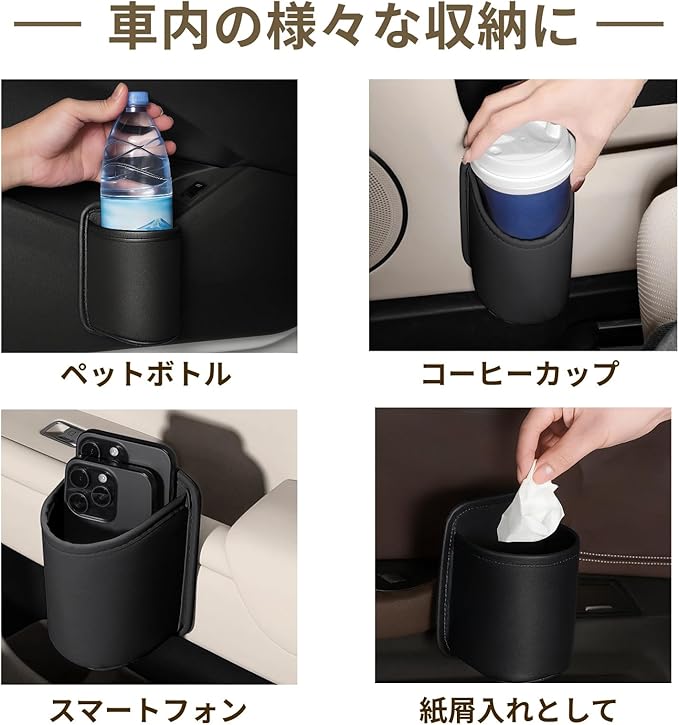 — 車内の様々な収納に —

ペットボトル

コーヒーカップ

スマートフォン

紙屑入れとして