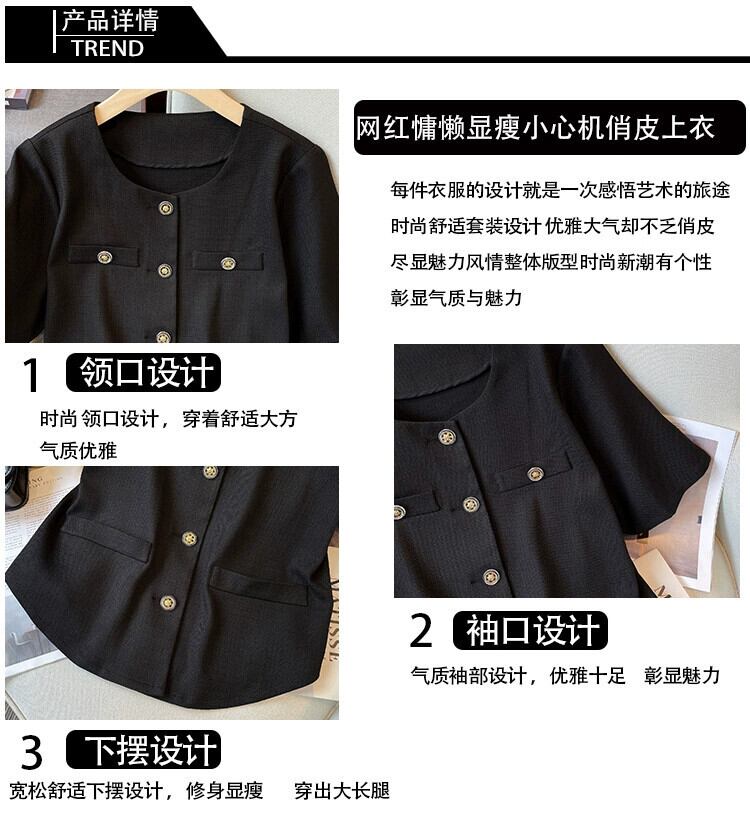 产品详情
TREND

网红慵懒显瘦小心机俏皮上衣

每件衣服的设计就是一次感悟艺术的旅途
时尚舒适套装设计 优雅大气却不乏俏皮
尽显魅力风情整体版型时尚新潮有个性
彰显气质与魅力

1 领口设计
时尚 领口设计，穿着舒适大方
气质优雅

2 袖口设计
气质袖部设计，优雅十足 彰显魅力

3 下摆设计
宽松舒适下摆设计，修身显瘦 穿出大长腿