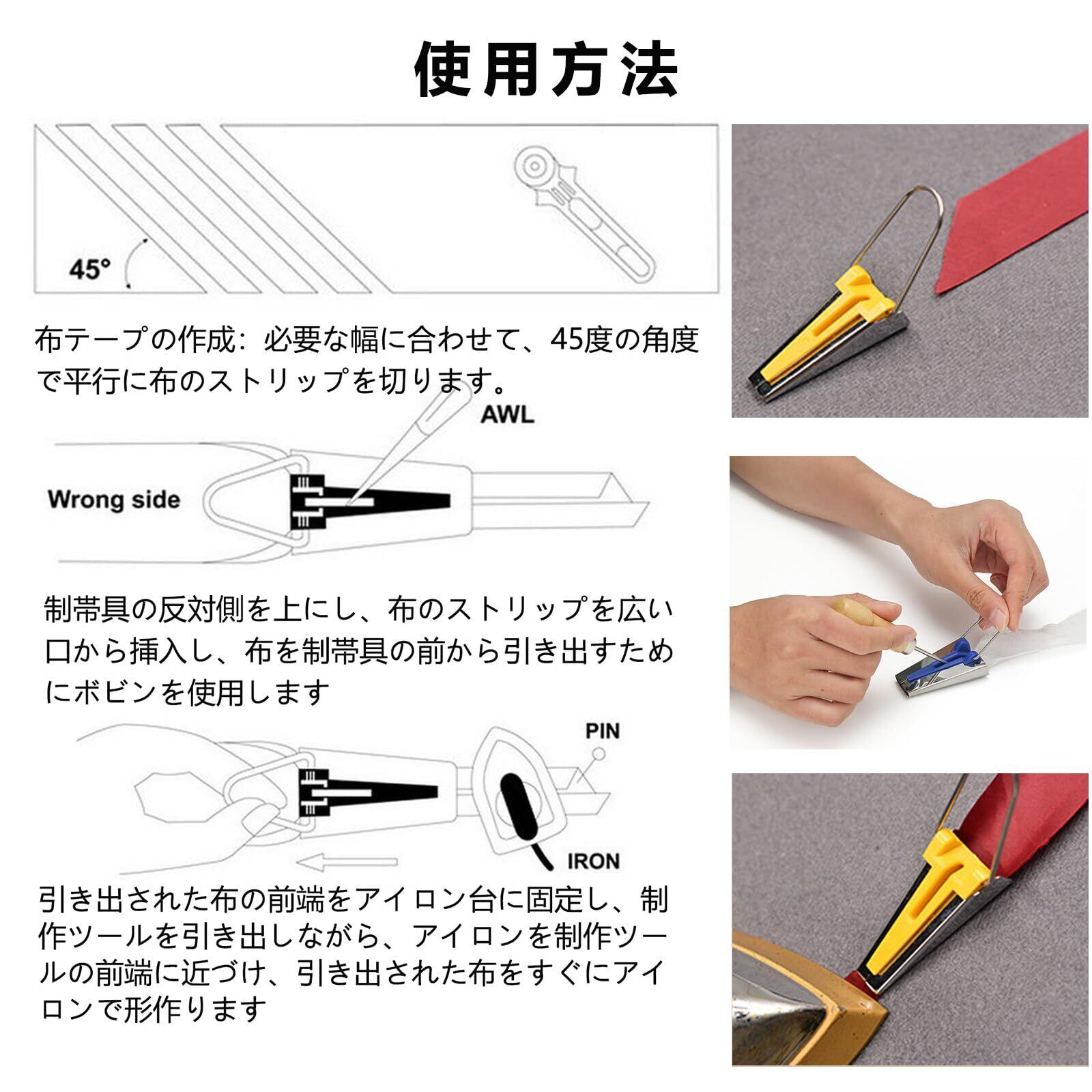 使用方法

45°

布テープの作成：必要な幅に合わせて、45度の角度で平行に布のストリップを切ります。

AWL

Wrong side

制帯具の反対側を上にし、布のストリップを広い口から挿入し、布を制帯具の前から引き出すためにボビンを使用します

PIN

IRON

引き出された布の前端をアイロン台に固定し、制作ツールを引き出しながら、アイロンを制作ツールの前端に近づけ、引き出された布をすぐにアイロンで形作ります