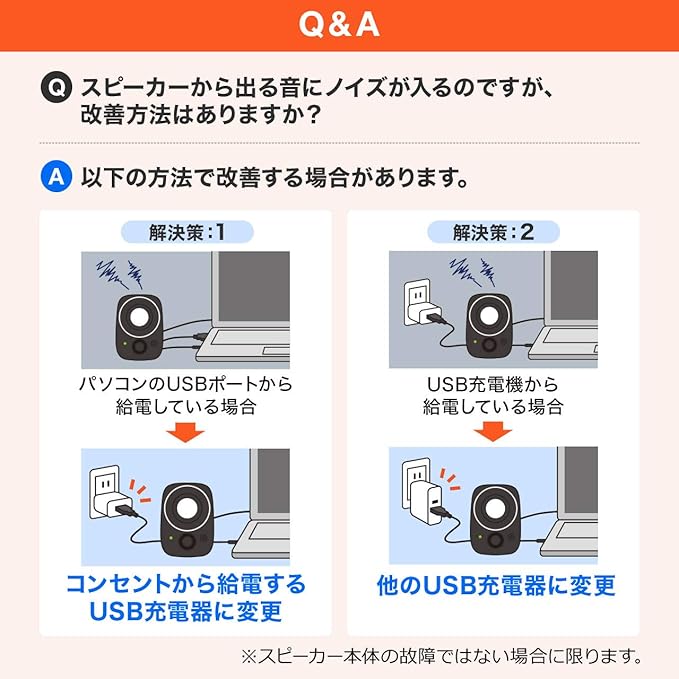 Q&A

Q スピーカーから出る音にノイズが入るのですが、改善方法はありますか?

A 以下の方法で改善する場合があります。

解決策:1

パソコンのUSBポートから給電している場合

コンセントから給電するUSB充電器に変更

解決策:2

USB充電機から給電している場合

他のUSB充電器に変更

※スピーカー本体の故障ではない場合に限ります。