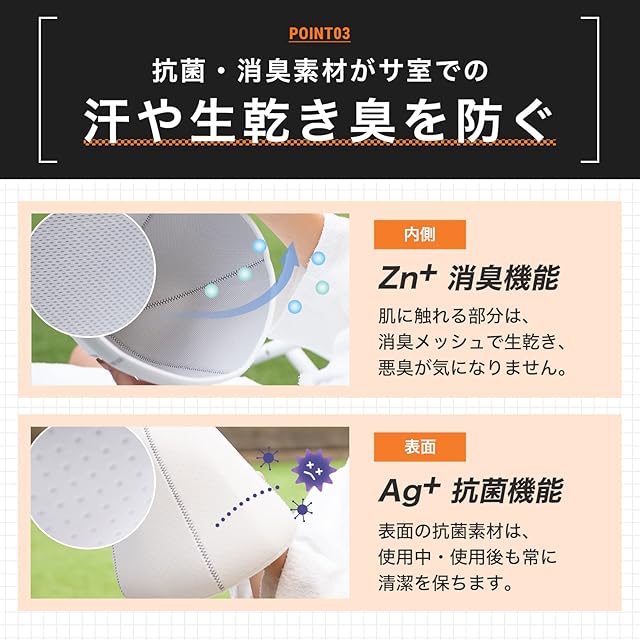 POINT03

抗菌・消臭素材がサ室での

汗や生乾き臭を防ぐ

内側

$Zn^+$ 消臭機能

肌に触れる部分は、消臭メッシュで生乾き、悪臭が気になりません。

表面

$Ag^+$ 抗菌機能

表面の抗菌素材は、使用中・使用後も常に清潔を保ちます。