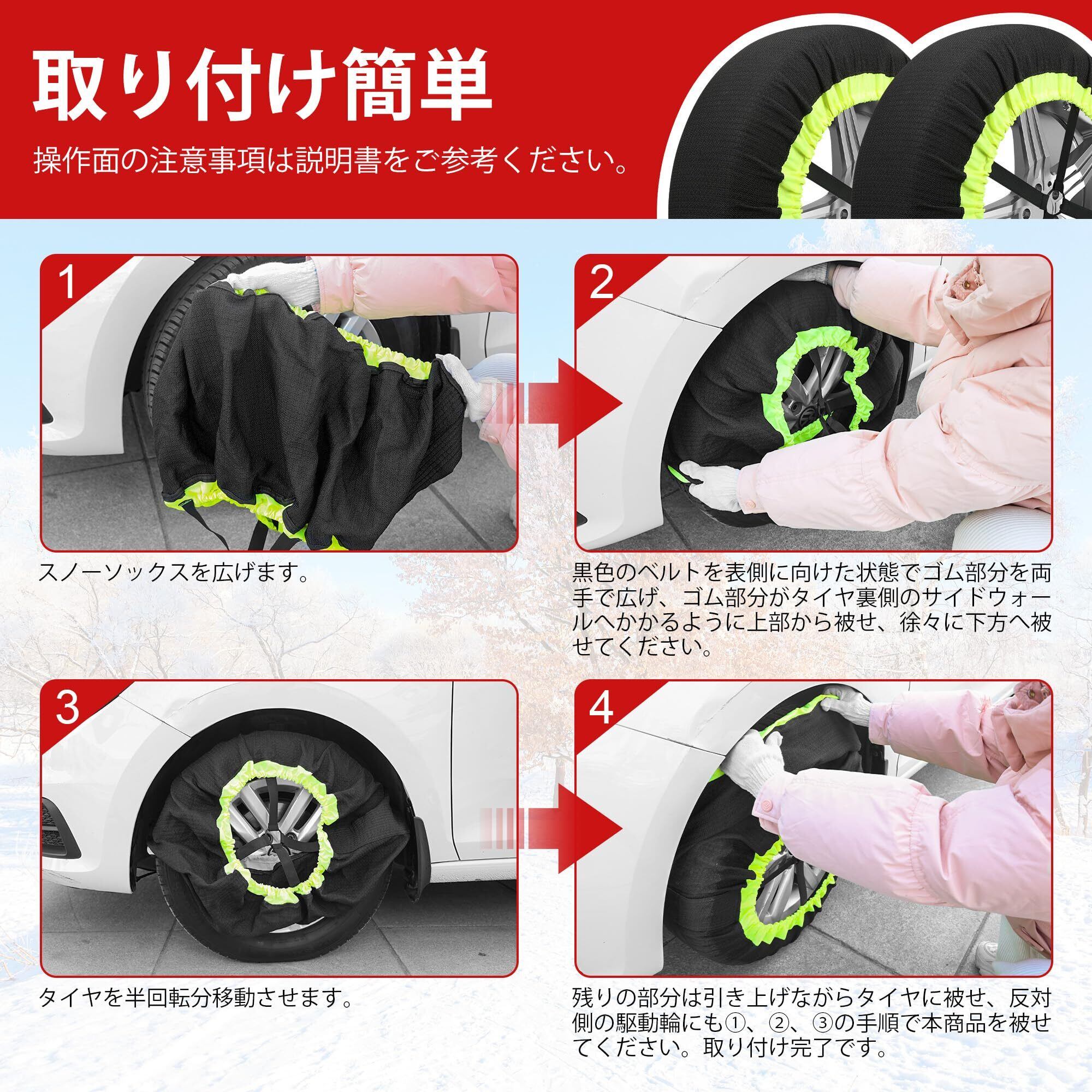 取り付け簡単

操作面の注意事項は説明書をご参考ください。

1

スノーソックスを広げます。

2

黒色のベルトを表側に向けた状態でゴム部分を両手で広げ、ゴム部分がタイヤ裏側のサイドウォールへかかるように上部から被せ、徐々に下方へ被せてください。

3

タイヤを半回転分移動させます。

4

残りの部分は引き上げながらタイヤに被せ、反対側の駆動輪にも①、②、③の手順で本商品を被せてください。取り付け完了です。