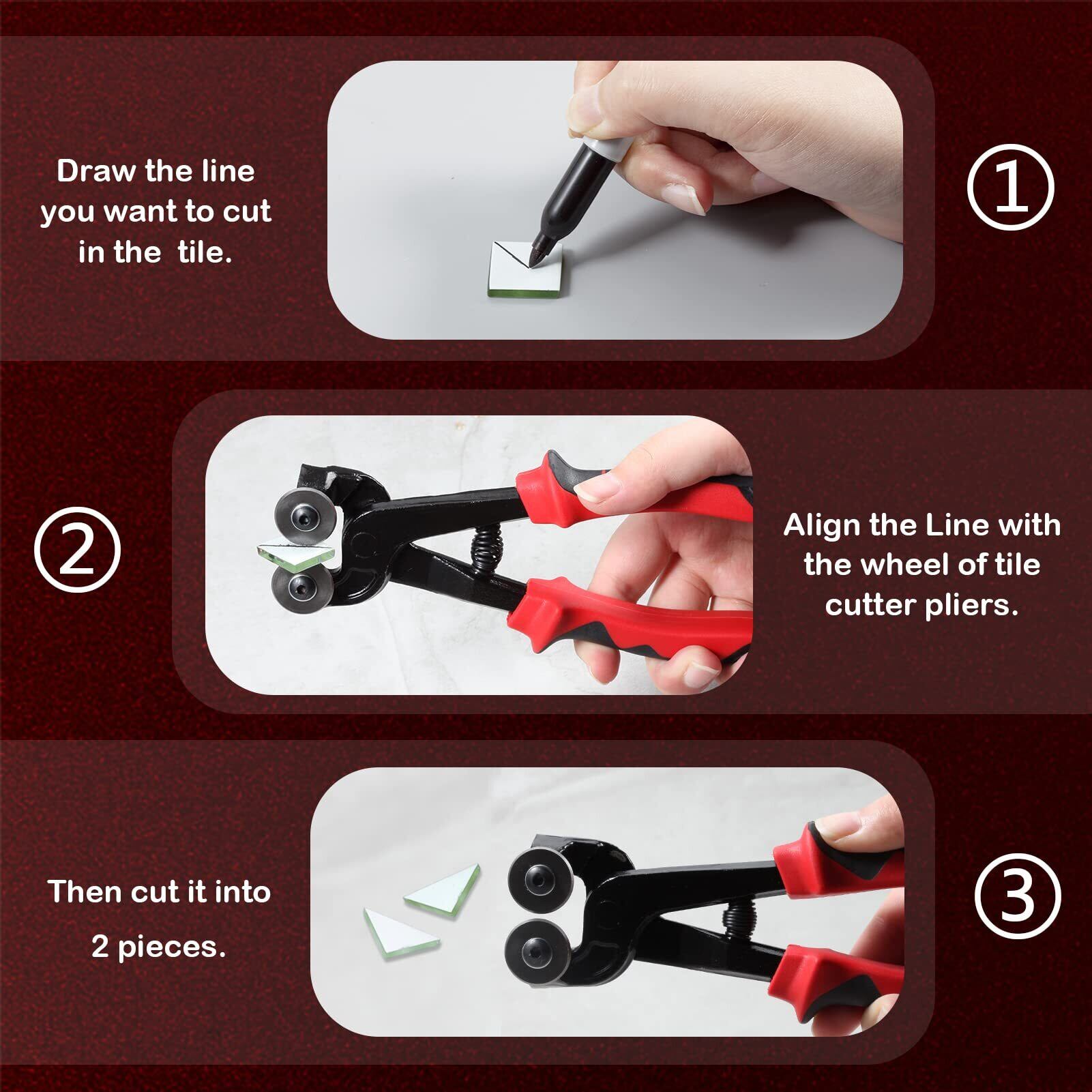 Draw the line you want to cut in the tile.

①

②

Align the Line with the wheel of tile cutter pliers.

Then cut it into 2 pieces.

③