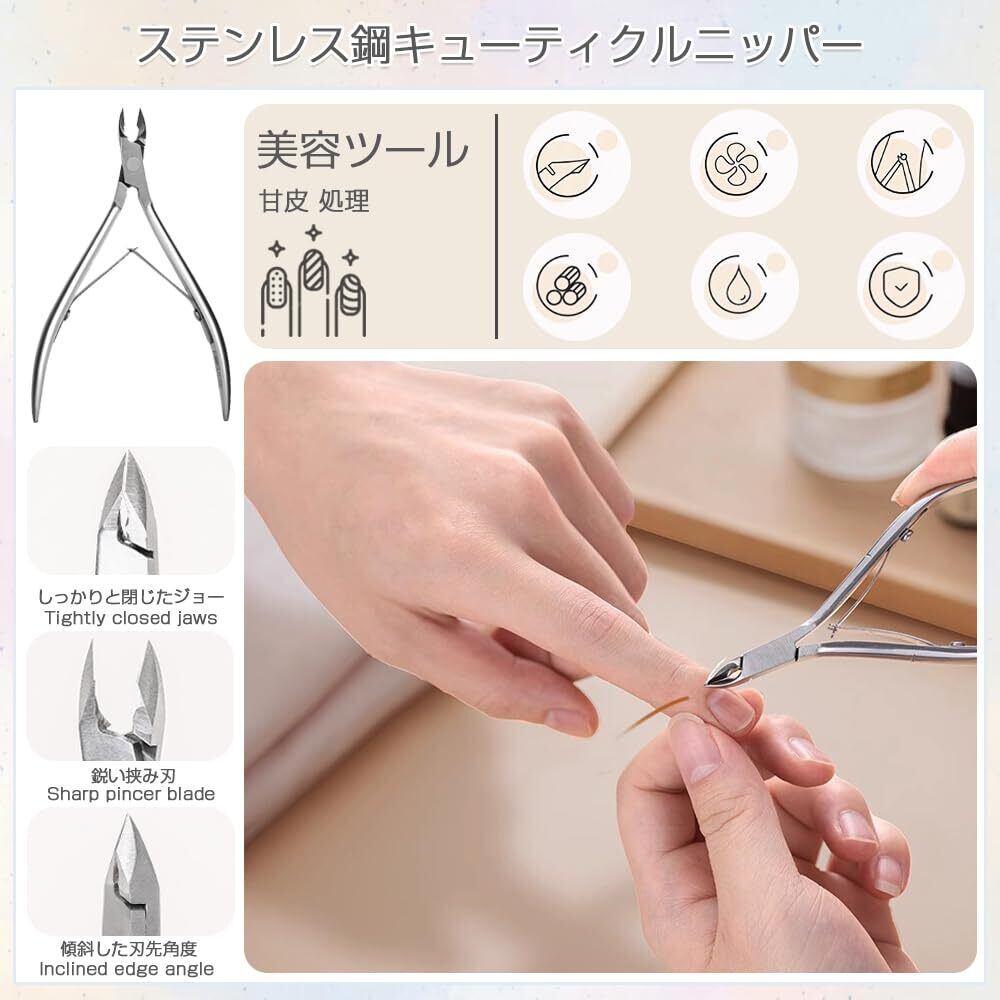 ステンレス鋼キューティクルニッパー

美容ツール

甘皮 処理

しっかりと閉じたジョー
Tightly closed jaws

鋭い挟み刃
Sharp pincer blade

傾斜した刃先角度
Inclined edge angle