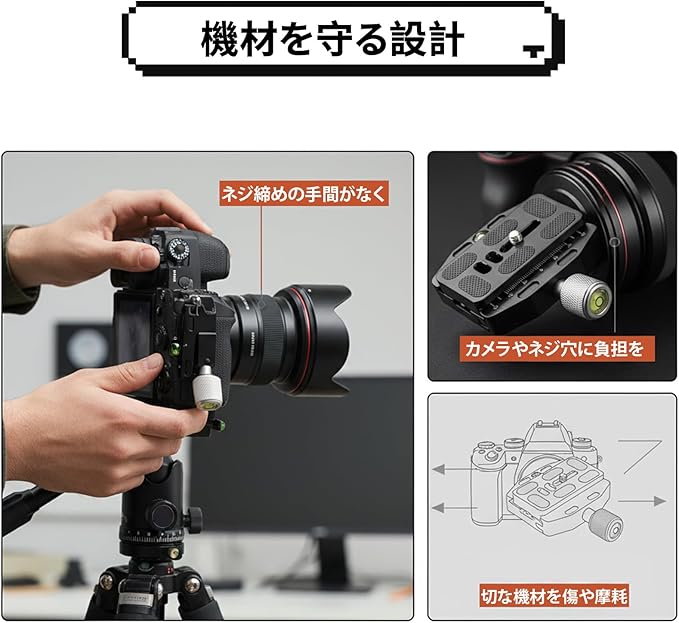 機材を守る設計

ネジ締めの手間がなく

カメラやネジ穴に負担を

切な機材を傷や摩耗