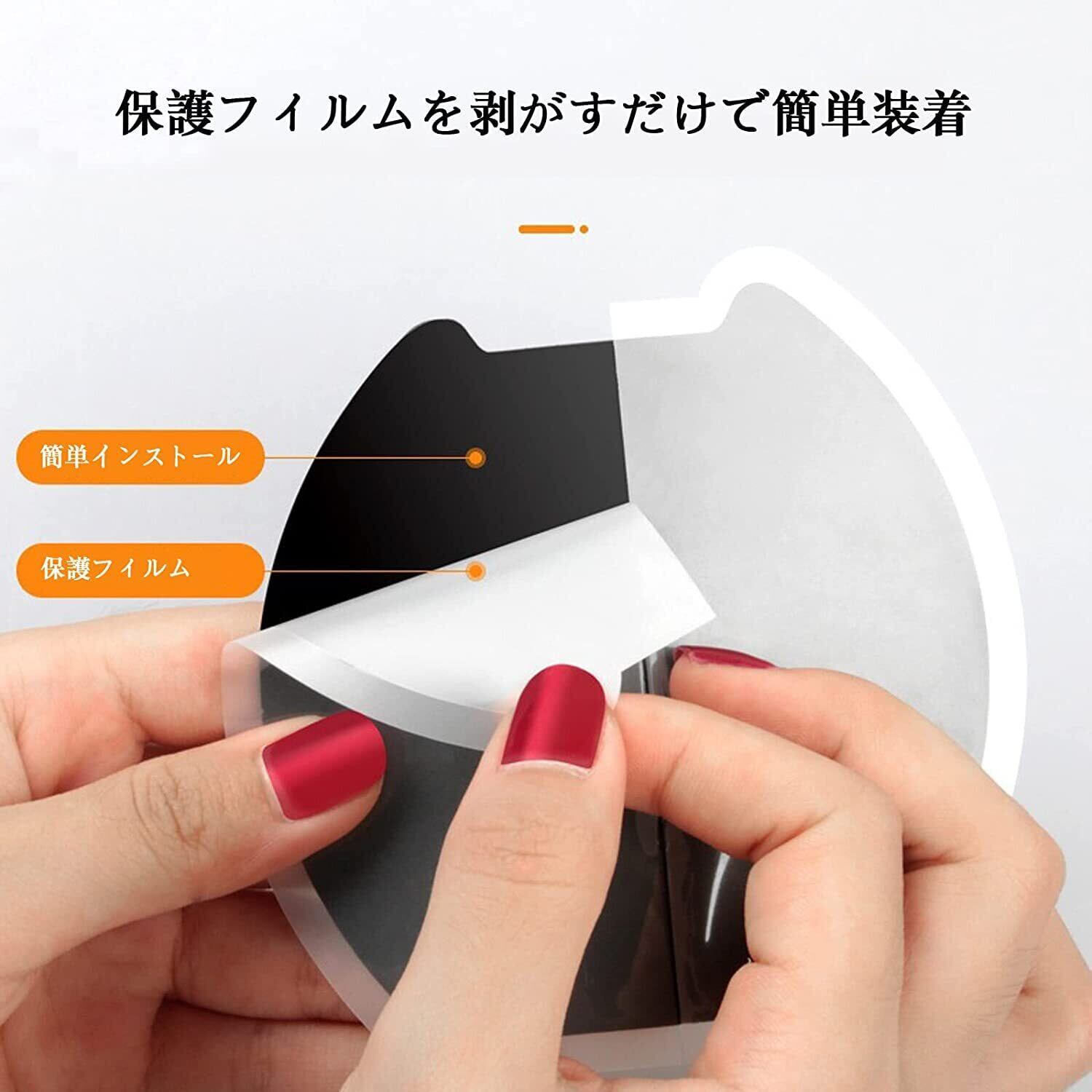 保護フィルムを剥がすだけで簡単装着

簡単インストール

保護フィルム