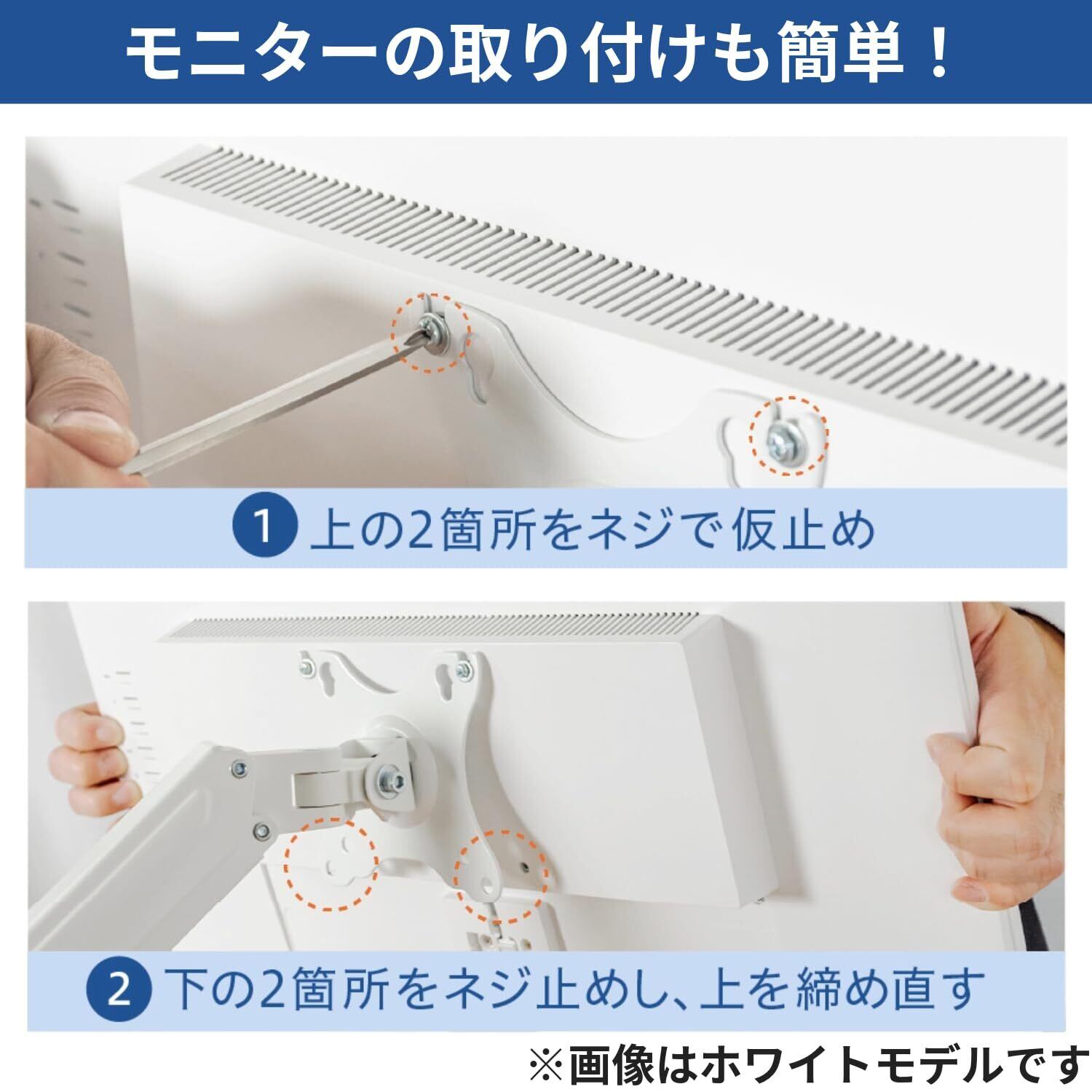 モニターの取り付けも簡単！

1 上の2箇所をネジで仮止め

2 下の2箇所をネジ止めし、上を締め直す

※画像はホワイトモデルです