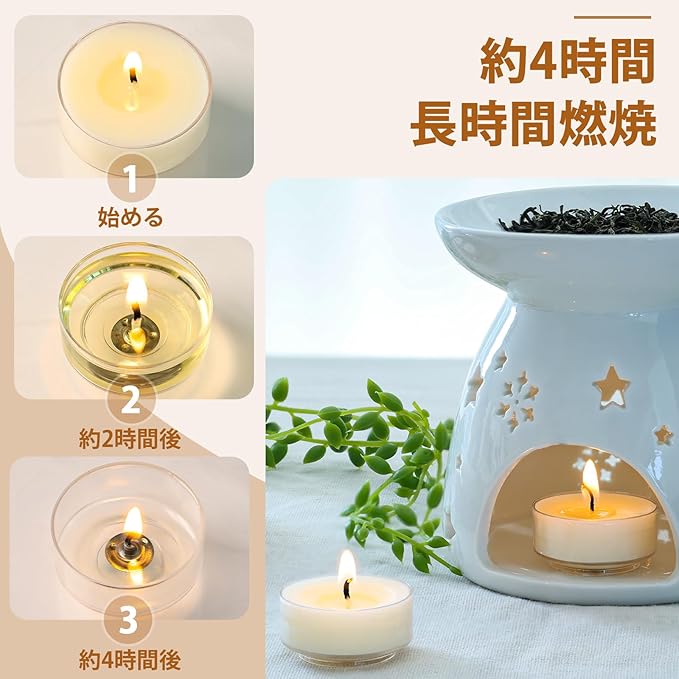 約4時間
長時間燃焼

1
始める

2
約2時間後

3
約4時間後